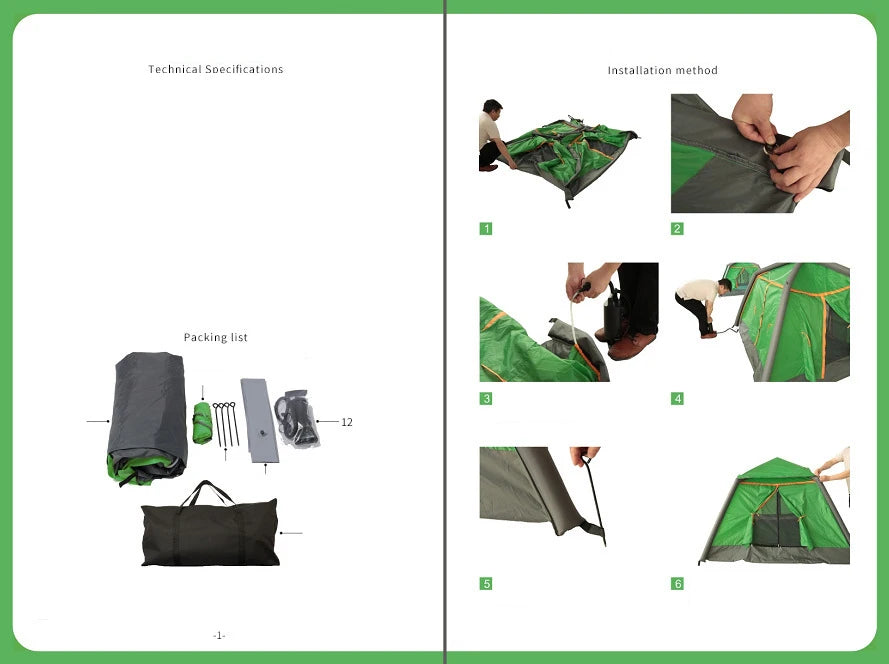 Technical Specifications

Packing list

12

-1-

Installation method

1

2

3

4

5

6