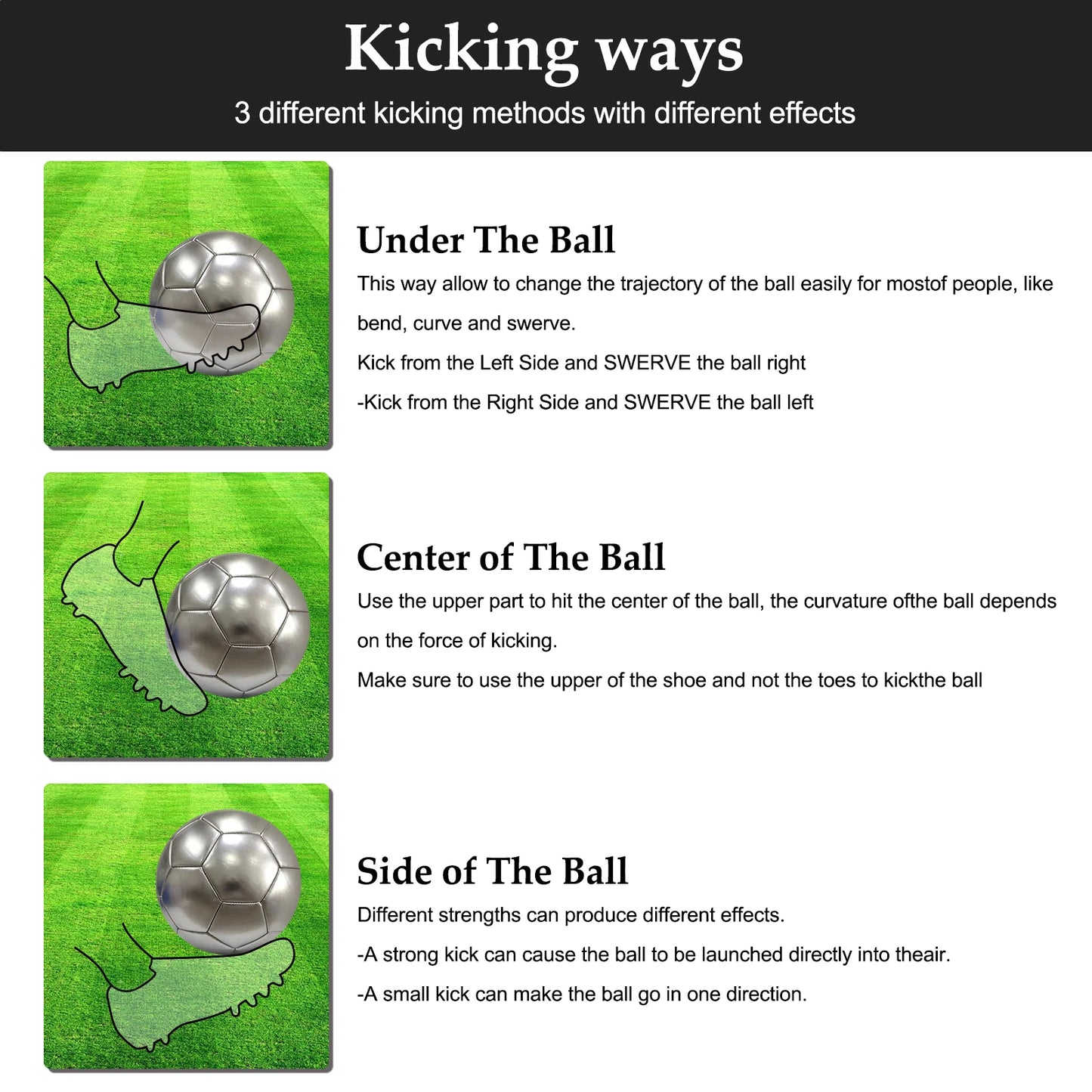 Kicking ways
3 different kicking methods with different effects

Under The Ball
This way allow to change the trajectory of the ball easily for mostof people, like bend, curve and swerve.
Kick from the Left Side and SWERVE the ball right
-Kick from the Right Side and SWERVE the ball left

Center of The Ball
Use the upper part to hit the center of the ball, the curvature ofthe ball depends on the force of kicking.
Make sure to use the upper of the shoe and not the toes to kickthe ball

Side of The Ball
Different strengths can produce different effects.
-A strong kick can cause the ball to be launched directly into theair.
-A small kick can make the ball go in one direction.