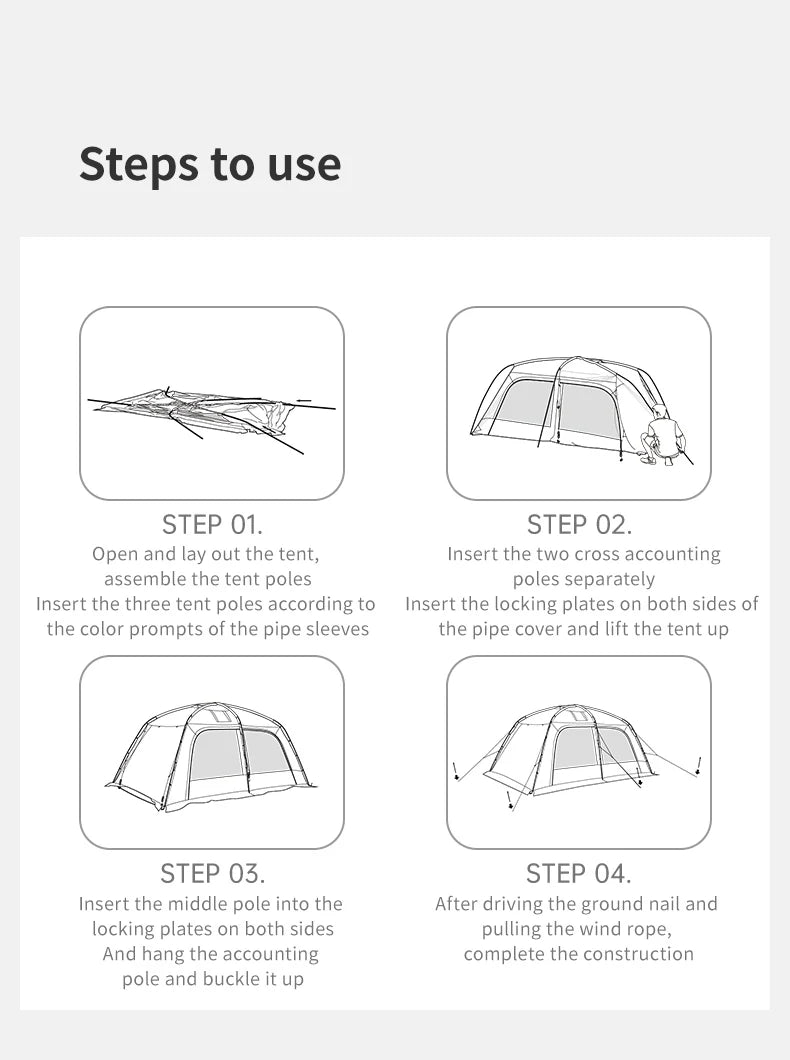 Steps to use

STEP 01.
Open and lay out the tent, assemble the tent poles
Insert the three tent poles according to the color prompts of the pipe sleeves

STEP 02.
Insert the two cross accounting poles separately
Insert the locking plates on both sides of the pipe cover and lift the tent up

STEP 03.
Insert the middle pole into the locking plates on both sides
And hang the accounting pole and buckle it up

STEP 04.
After driving the ground nail and pulling the wind rope, complete the construction