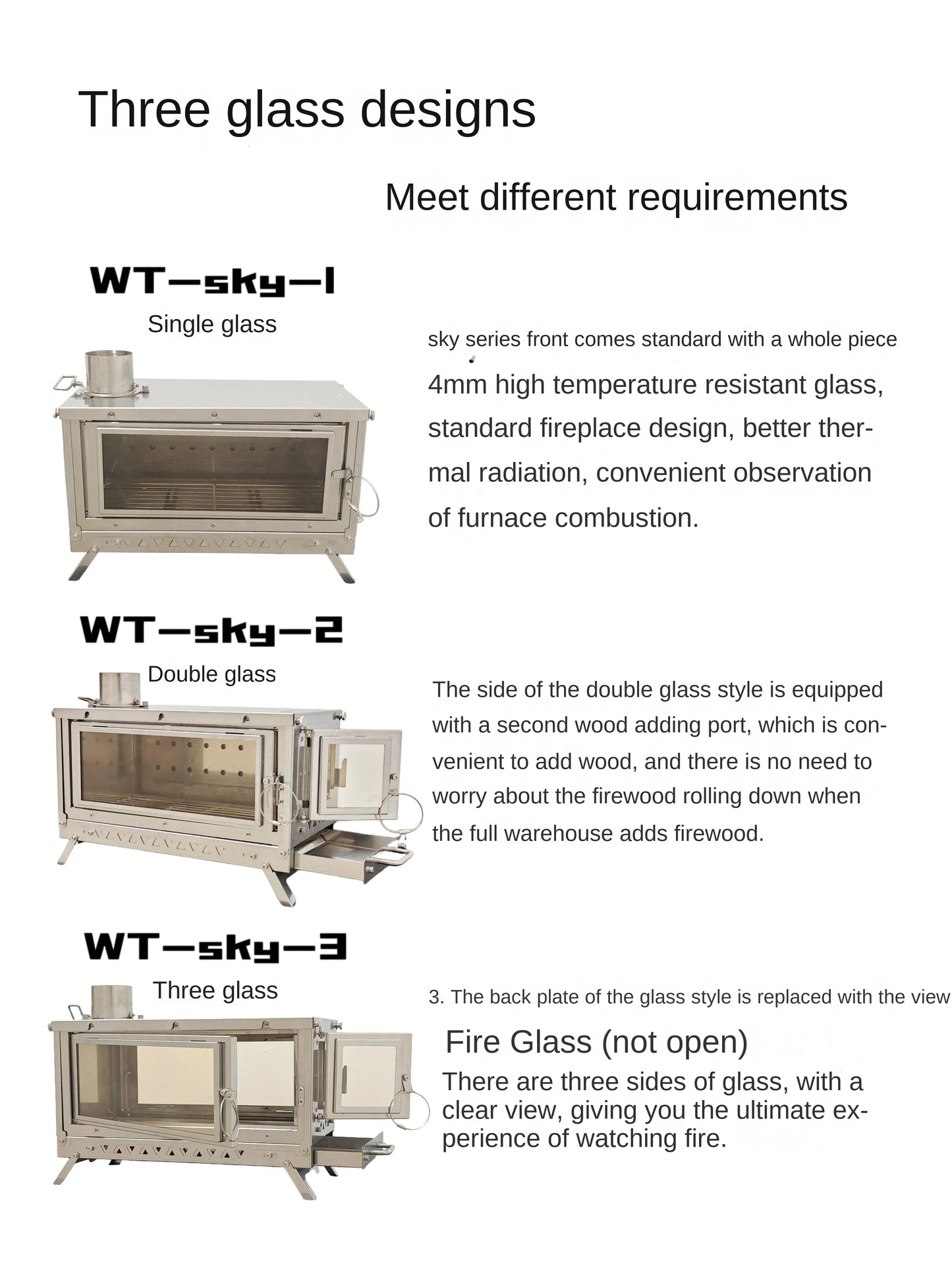 Three glass designs

Meet different requirements

WT—sky—1

Single glass

sky series front comes standard with a whole piece 4mm high temperature resistant glass, standard fireplace design, better thermal radiation, convenient observation of furnace combustion.

WT—sky—2

Double glass

The side of the double glass style is equipped with a second wood adding port, which is convenient to add wood, and there is no need to worry about the firewood rolling down when the full warehouse adds firewood.

WT—sky—3

Three glass

3. The back plate of the glass style is replaced with the view

Fire Glass (not open)

There are three sides of glass, with a clear view, giving you the ultimate experience of watching fire.