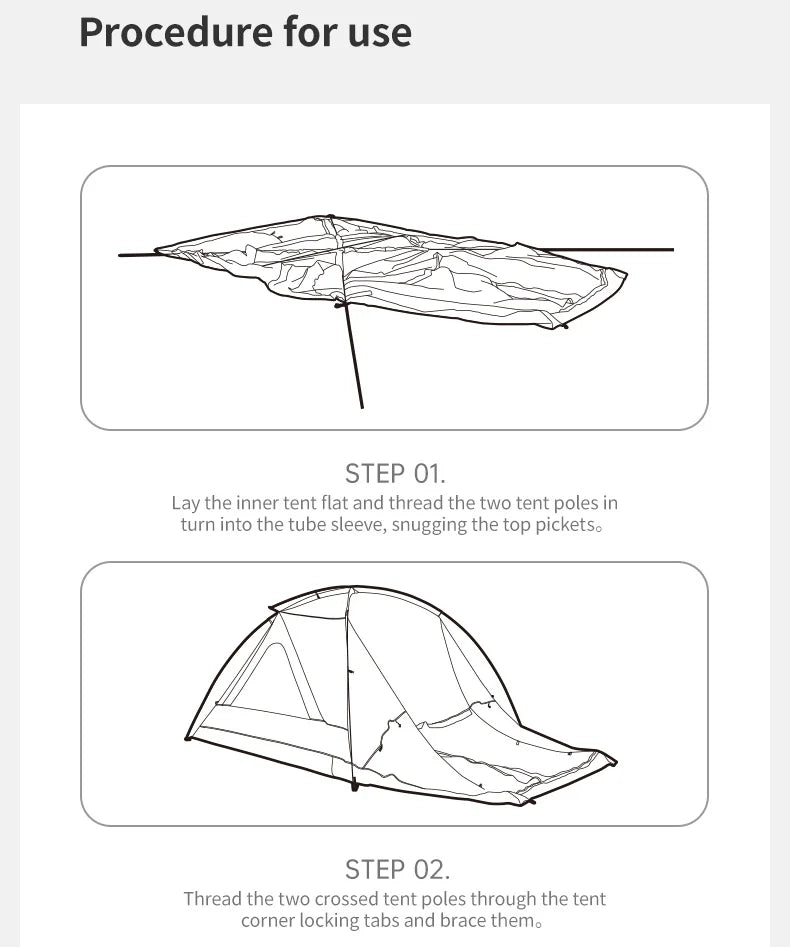 Procedure for use

STEP 01.

Lay the inner tent flat and thread the two tent poles in turn into the tube sleeve, snugging the top pickets。

STEP 02.

Thread the two crossed tent poles through the tent corner locking tabs and brace them。