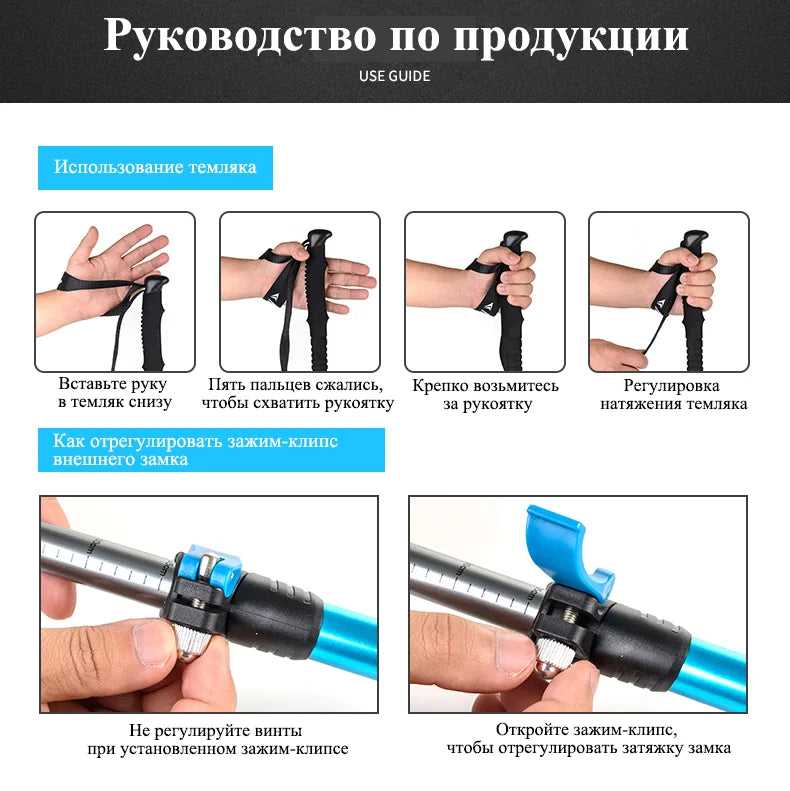 Руководство по продукции
USE GUIDE

Использование темляка

Вставьте руку в темляк снизу

Пять пальцев сжались, чтобы схватить рукоятку

Крепко возьмитесь за рукоятку

Регулировка натяжения темляка

Как отрегулировать зажим-клипс внешнего замка

Не регулируйте винты при установленном зажим-клипсе

Откройте зажим-клипс, чтобы отрегулировать затяжку замка