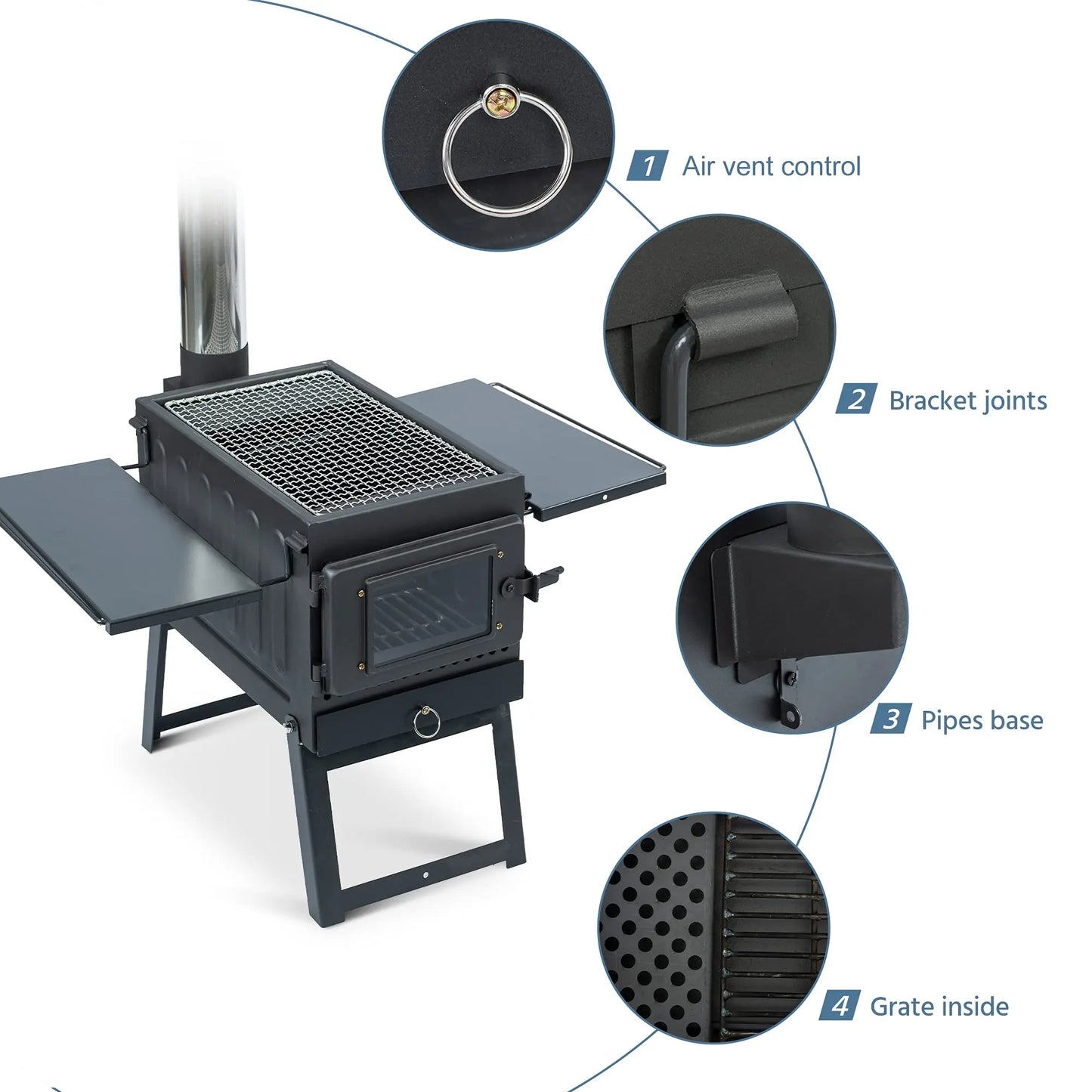 1 Air vent control

2 Bracket joints

3 Pipes base

4 Grate inside