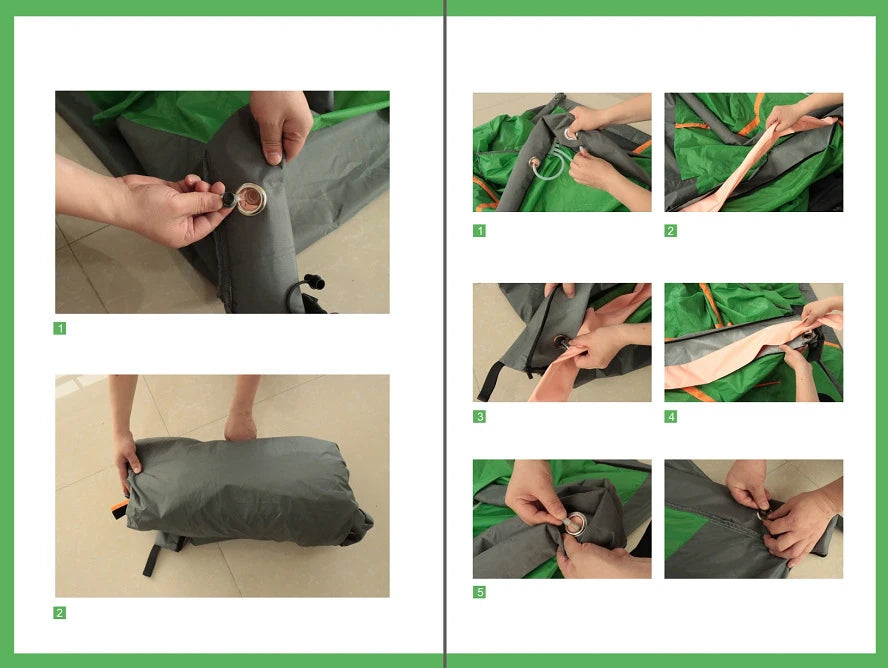 1

2

1

2

3

4

5