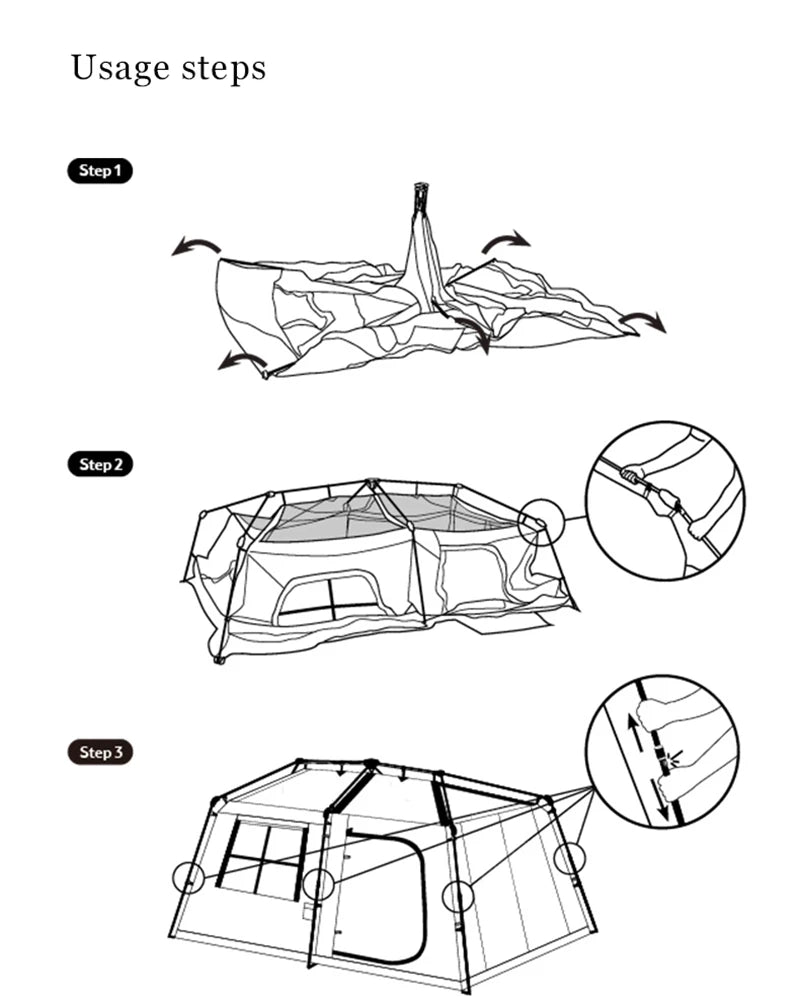 Usage steps

Step 1

Step 2

Step 3