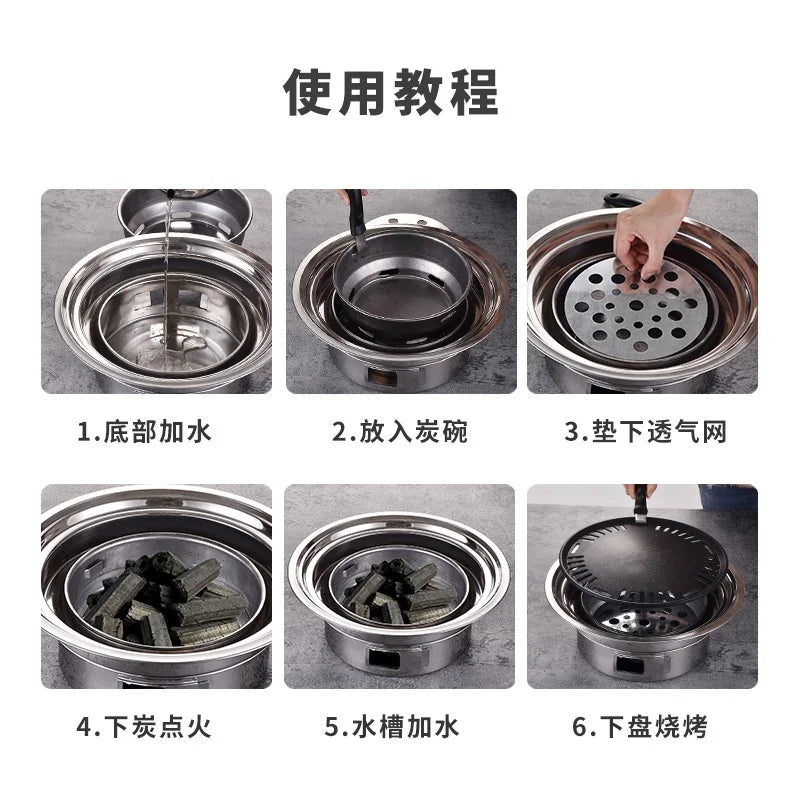 使用教程

1.底部加水

2.放入炭碗

3.垫下透气网

4.下炭点火

5.水槽加水

6.下盘烧烤