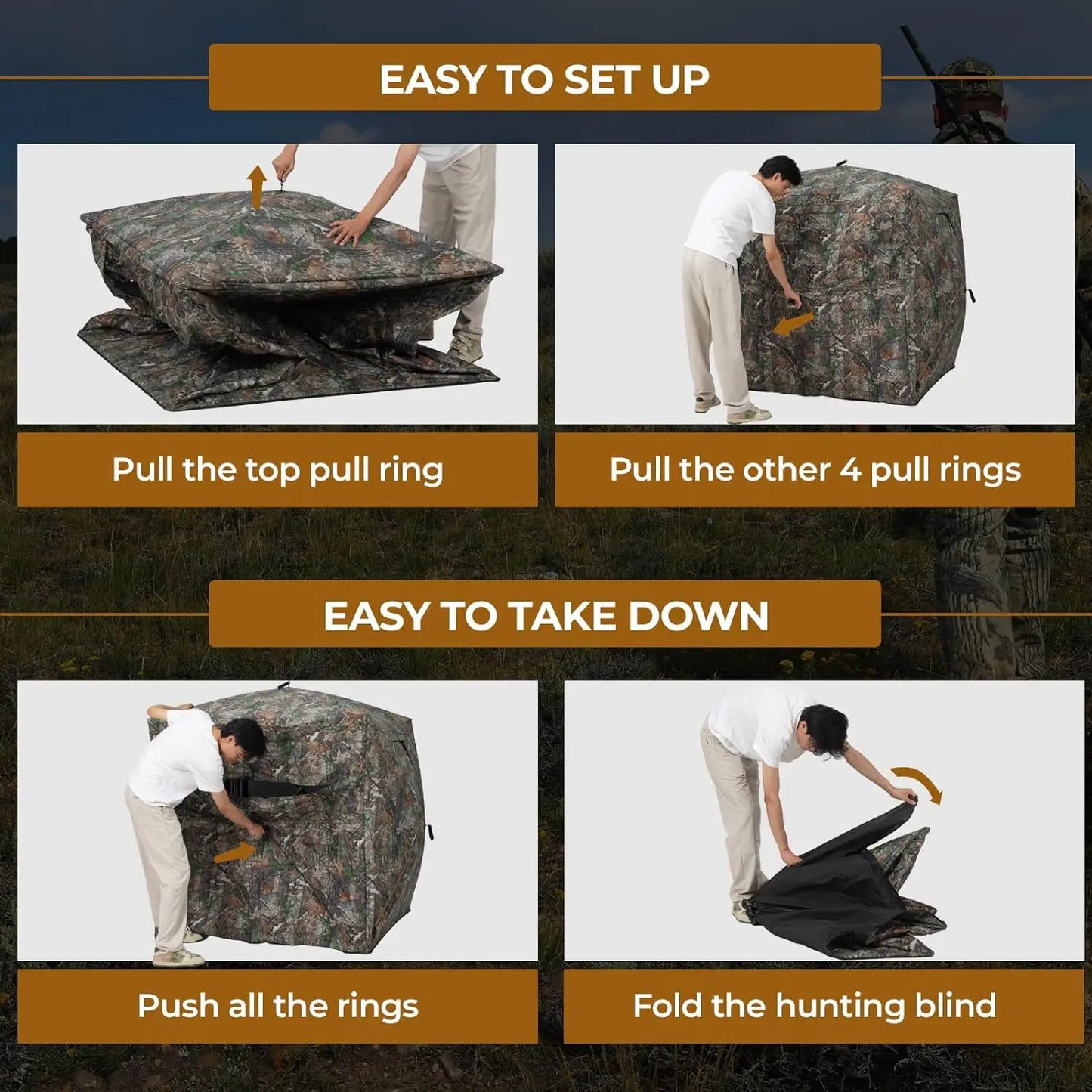 EASY TO SET UP

Pull the top pull ring

Pull the other 4 pull rings

EASY TO TAKE DOWN

Push all the rings

Fold the hunting blind