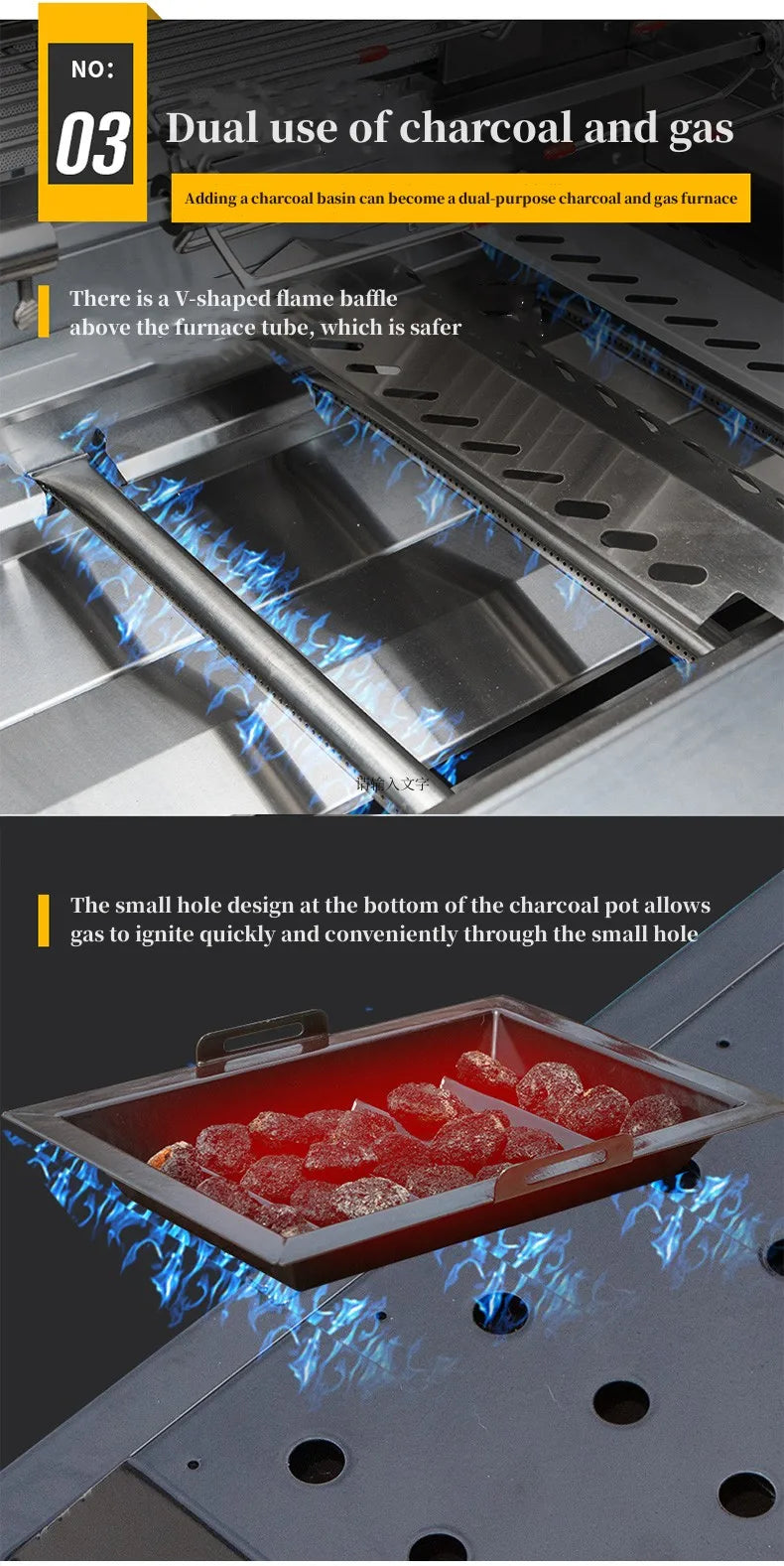 NO:
03
Dual use of charcoal and gas

Adding a charcoal basin can become a dual-purpose charcoal and gas furnace

There is a V-shaped flame baffle above the furnace tube, which is safer

请输入文字

The small hole design at the bottom of the charcoal pot allows gas to ignite quickly and conveniently through the small hole