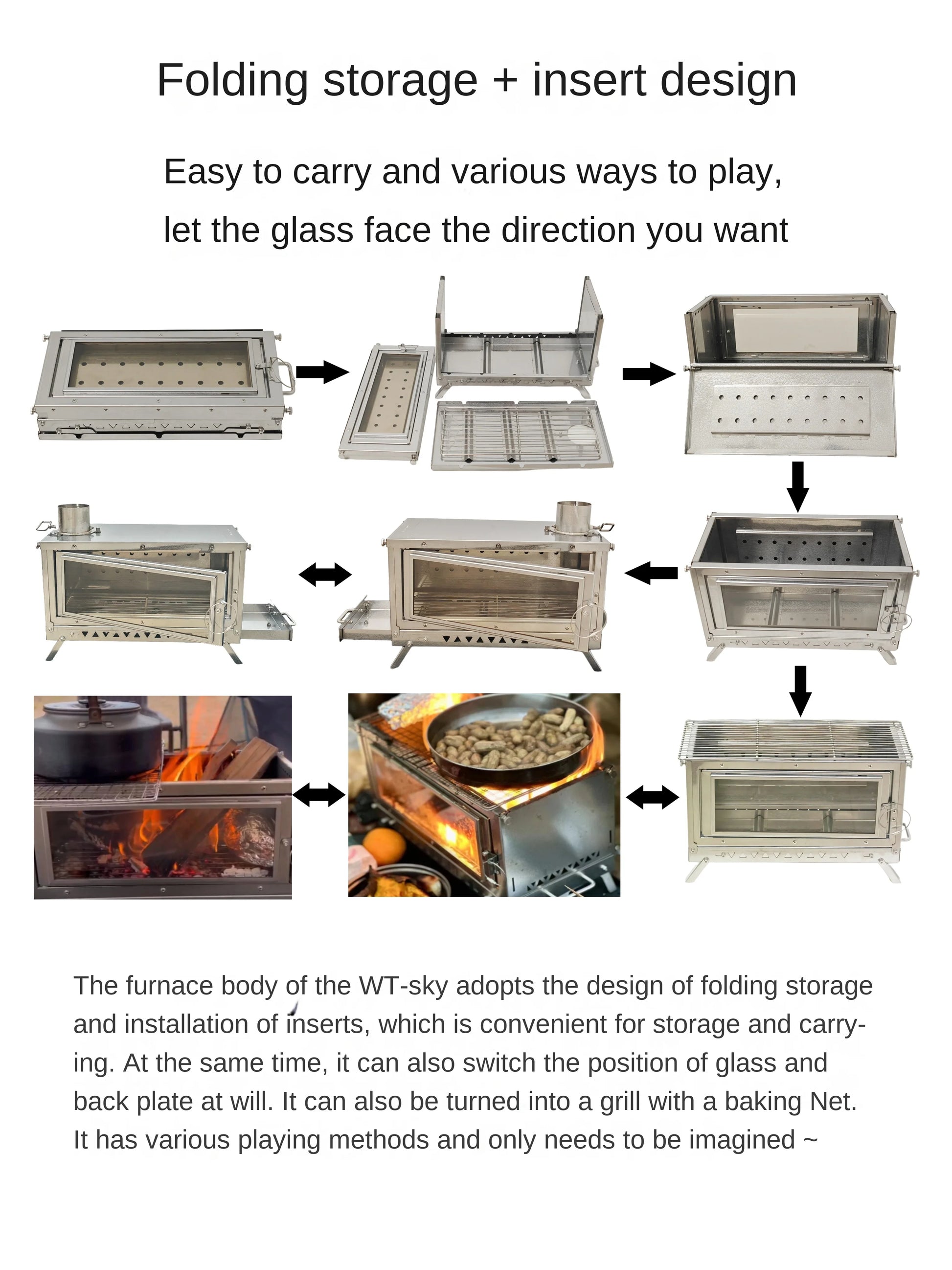 Folding storage + insert design

Easy to carry and various ways to play, let the glass face the direction you want

The furnace body of the WT-sky adopts the design of folding storage and installation of inserts, which is convenient for storage and carrying. At the same time, it can also switch the position of glass and back plate at will. It can also be turned into a grill with a baking Net. It has various playing methods and only needs to be imagined ~