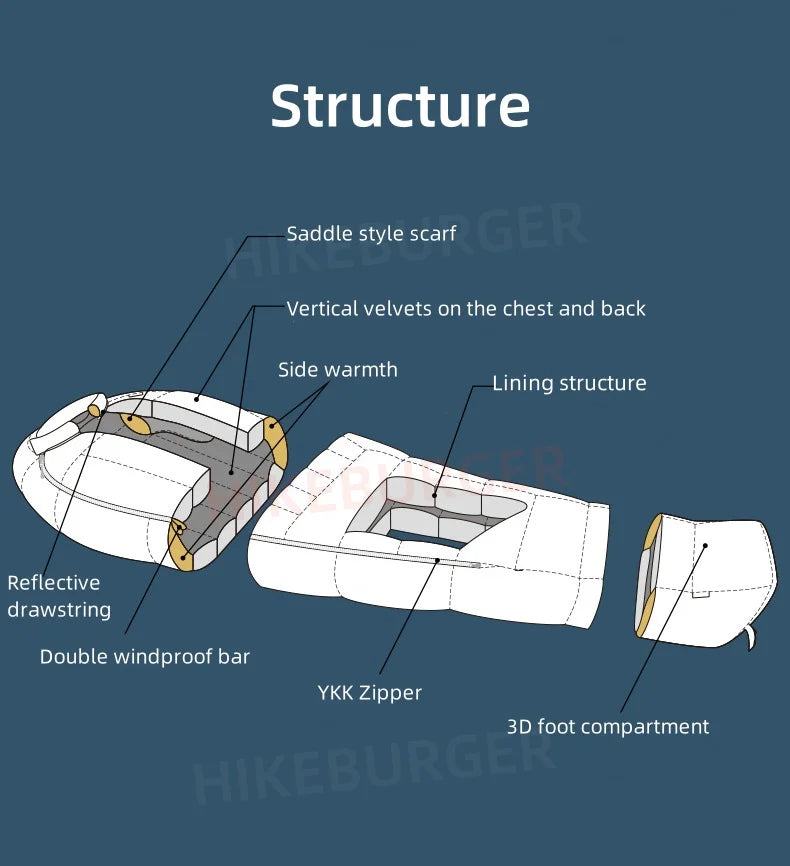 Structure

HIKEBURGER

Saddle style scarf

Vertical velvets on the chest and back

Side warmth

Lining structure

HIKEBURGER

Reflective drawstring

Double windproof bar

YKK Zipper

3D foot compartment

HIKEBURGER