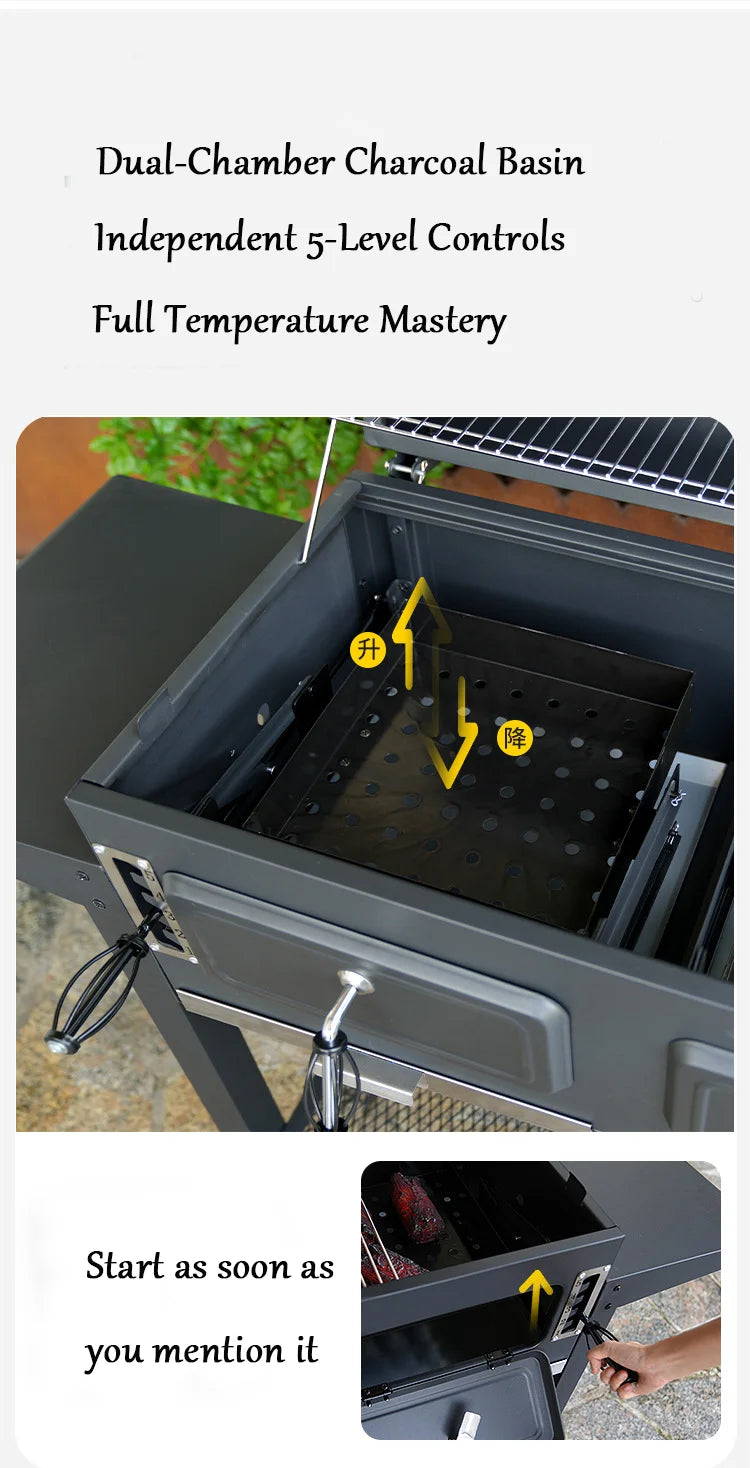 Dual-Chamber Charcoal Basin

Independent 5-Level Controls

Full Temperature Mastery

升

降

Start as soon as you mention it