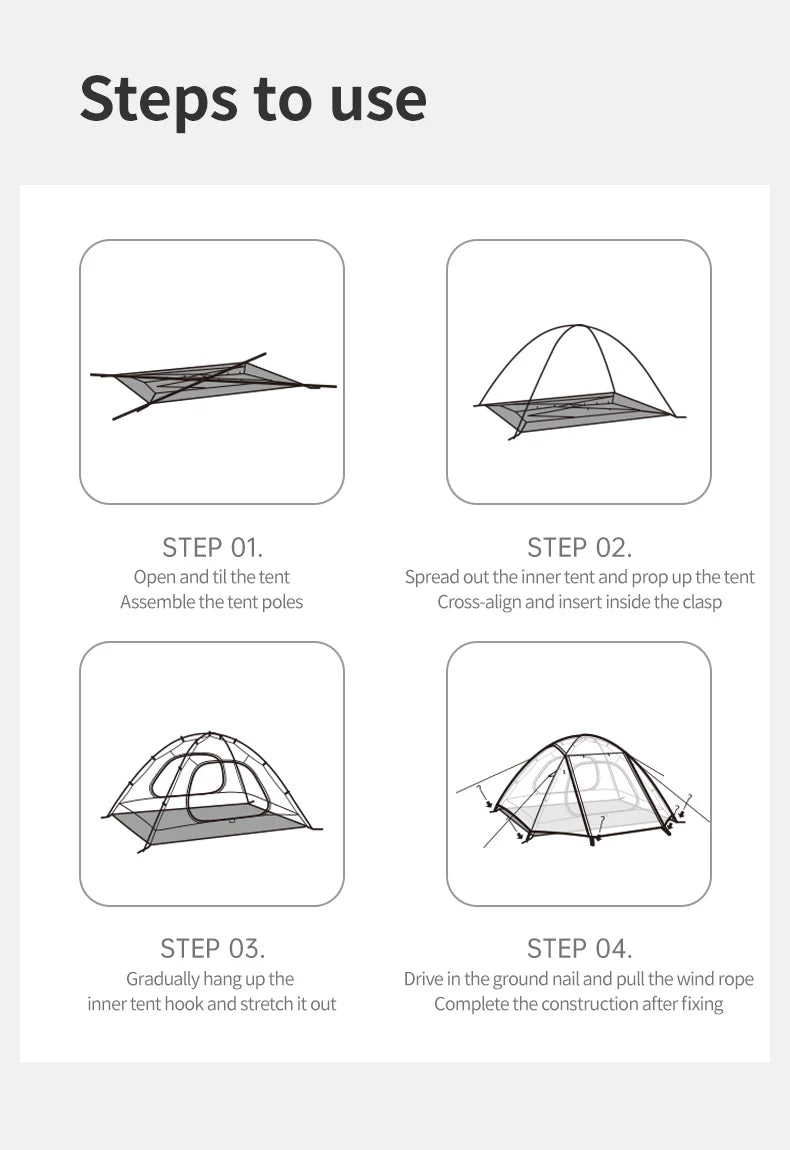 Steps to use

STEP 01.
Open and til the tent
Assemble the tent poles

STEP 02.
Spread out the inner tent and prop up the tent
Cross-align and insert inside the clasp

STEP 03.
Gradually hang up the inner tent hook and stretch it out

STEP 04.
Drive in the ground nail and pull the wind rope
Complete the construction after fixing