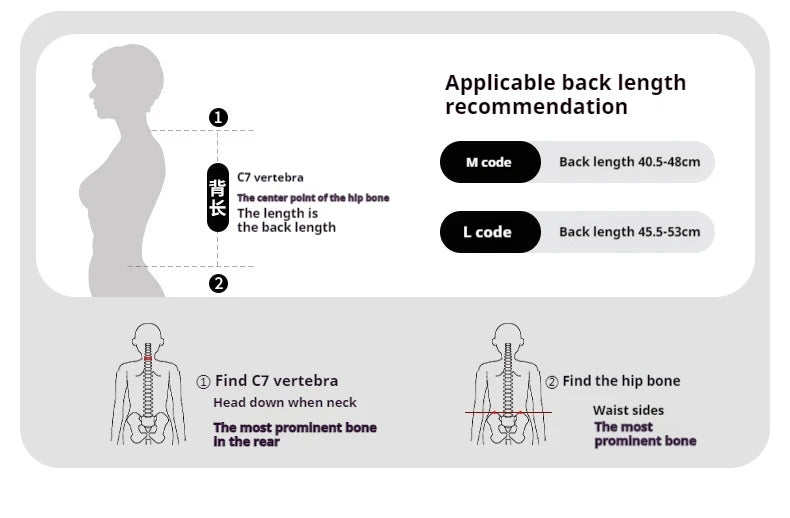 ❶

背长

C7 vertebra

The center point of the hip bone

The length is the back length

❷

Applicable back length recommendation

M code

Back length 40.5-48cm

L code

Back length 45.5-53cm

① Find C7 vertebra

Head down when neck

The most prominent bone in the rear

② Find the hip bone

Waist sides

The most prominent bone