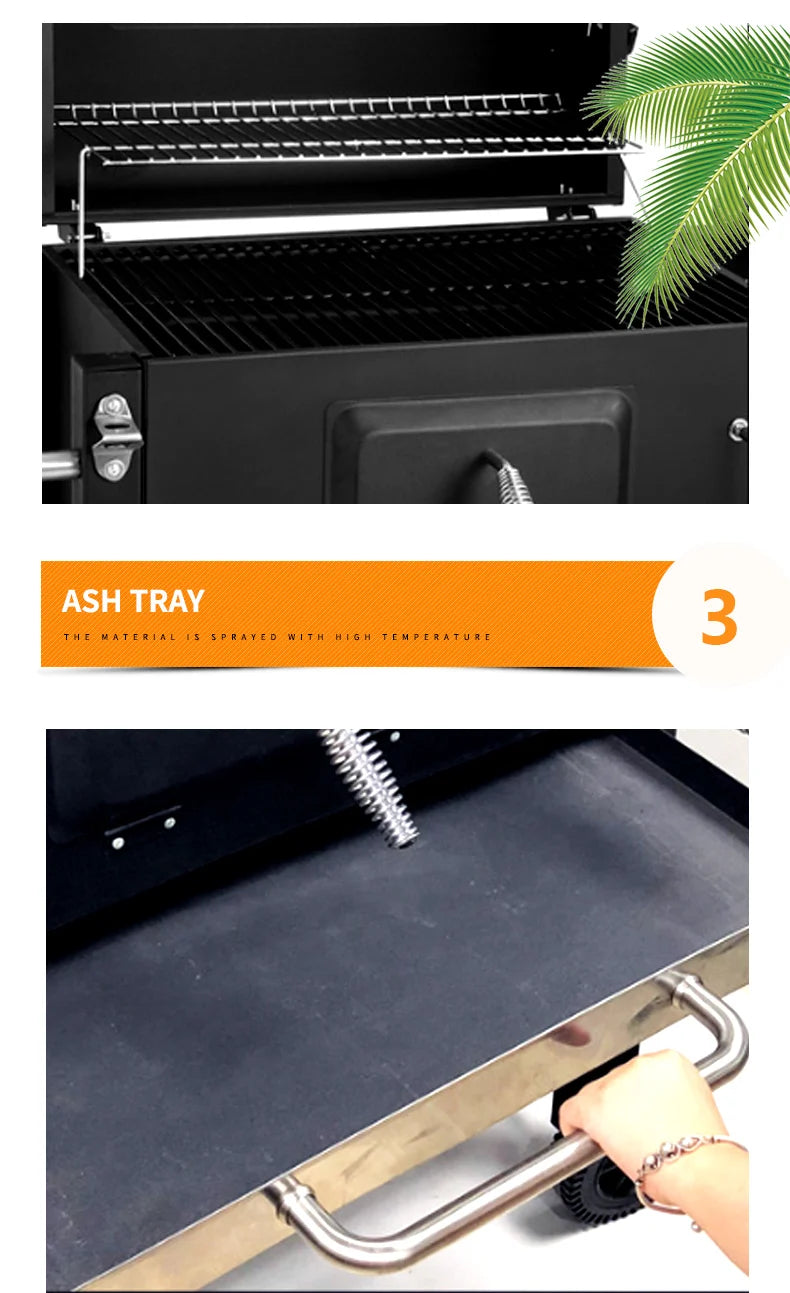 ASH TRAY

THE MATERIAL IS SPRAYED WITH HIGH TEMPERATURE

3