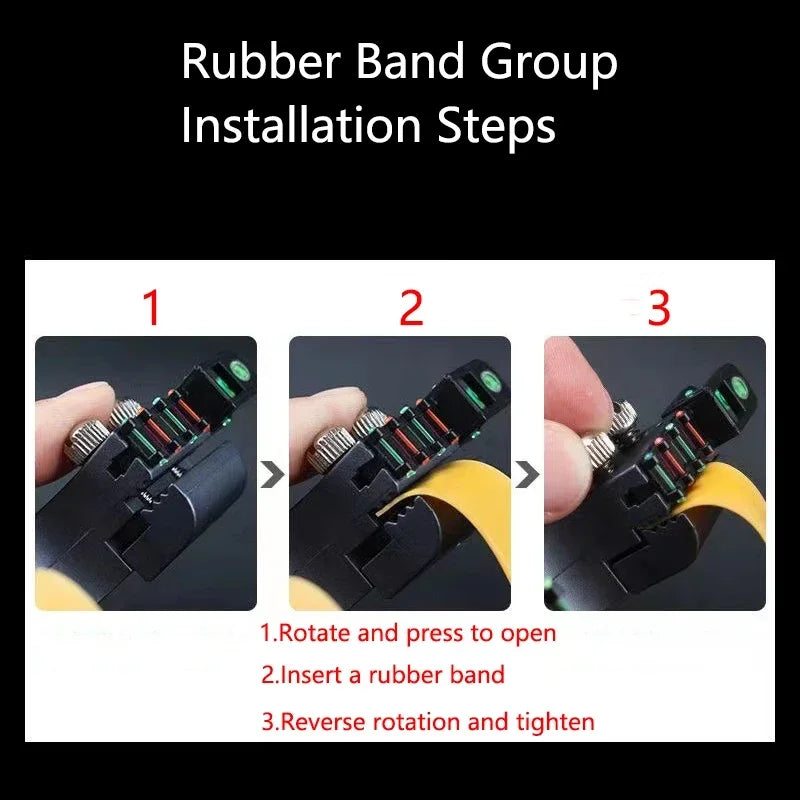 Rubber Band Group Installation Steps

1

2

3

1.Rotate and press to open

2.Insert a rubber band

3.Reverse rotation and tighten