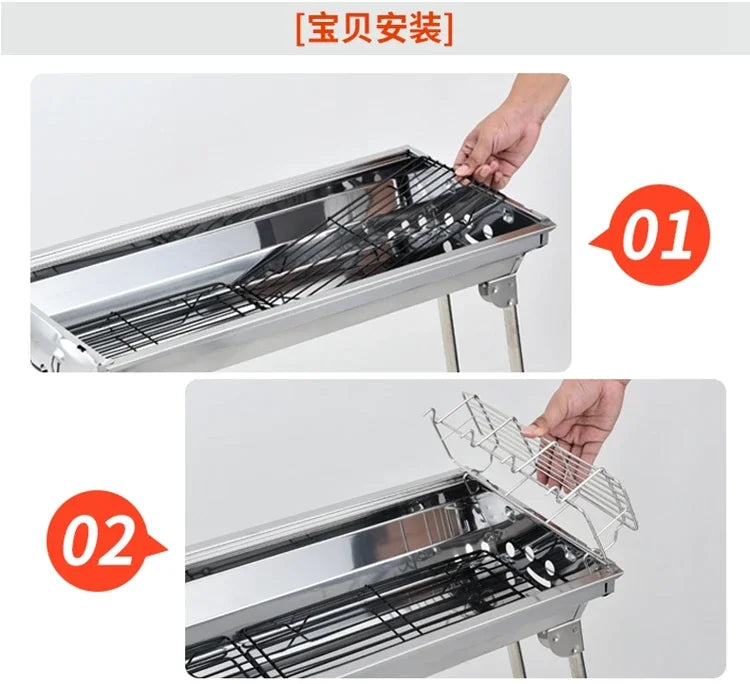 [宝贝安装]

01

02