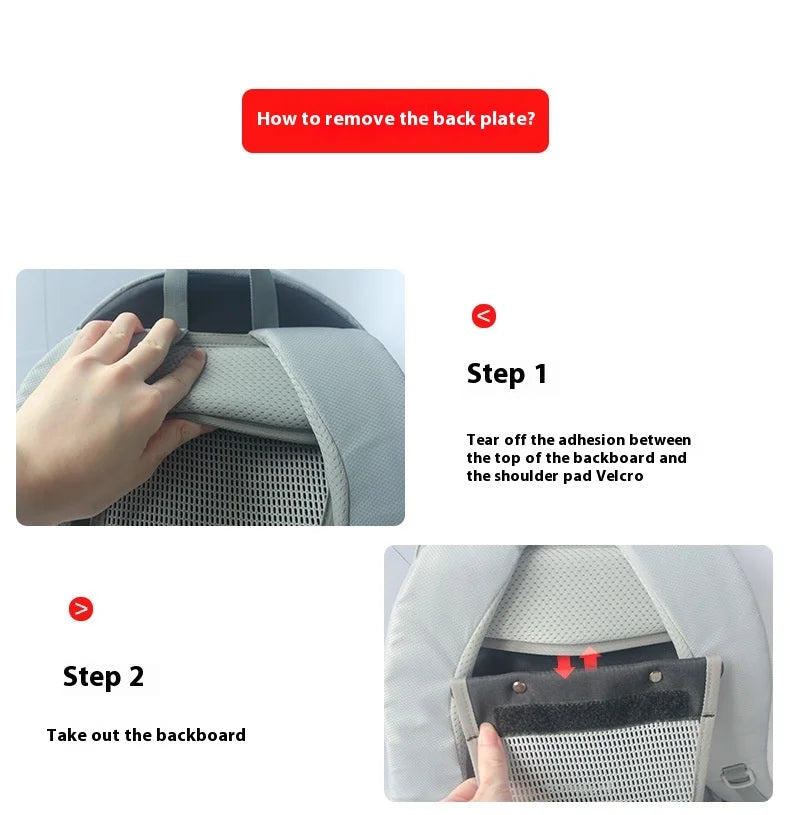 How to remove the back plate?

<

Step 1

Tear off the adhesion between the top of the backboard and the shoulder pad Velcro

>

Step 2

Take out the backboard