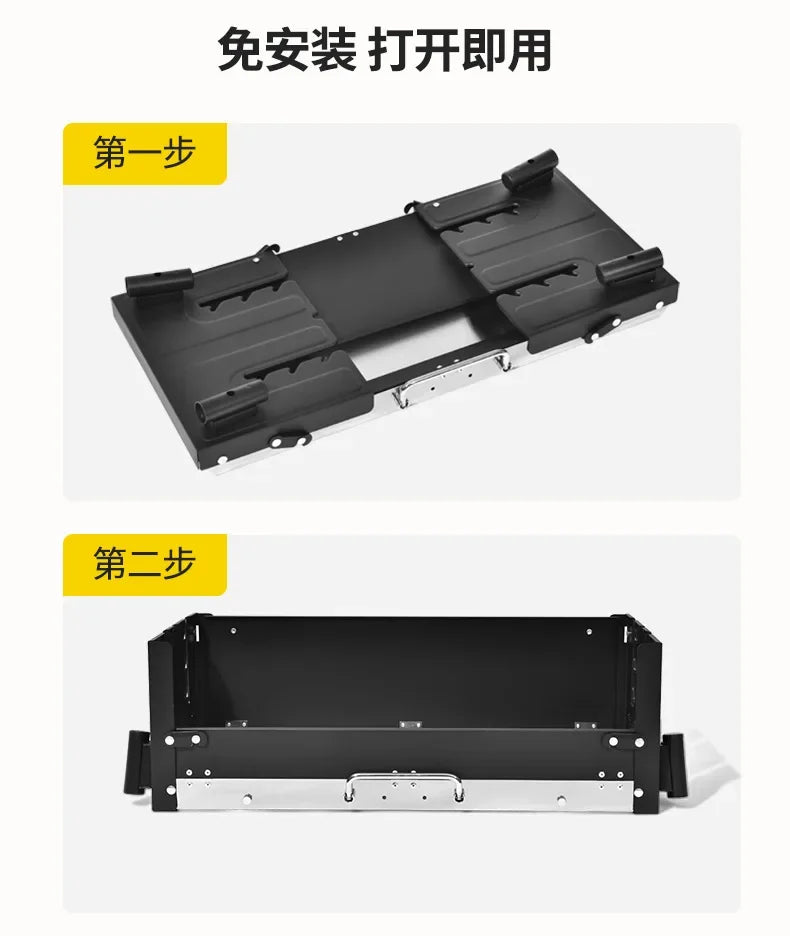 免安装 打开即用

第一步

第二步