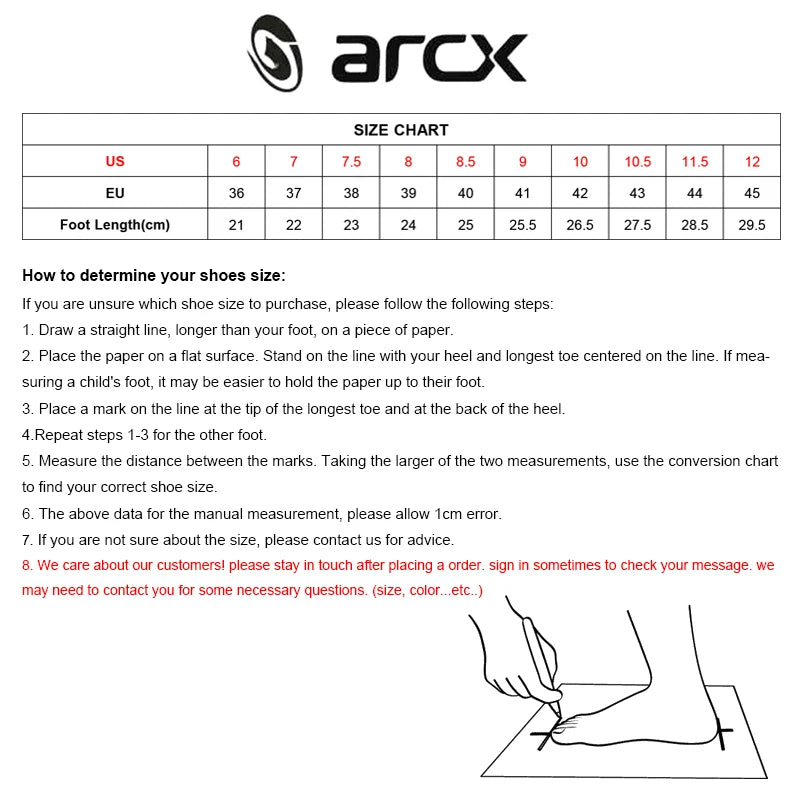 arcx

SIZE CHART

| US | 6 | 7 | 7.5 | 8 | 8.5 | 9 | 10 | 10.5 | 11.5 | 12 |
|---|---|---|---|---|---|---|---|---|---|---|
| EU | 36 | 37 | 38 | 39 | 40 | 41 | 42 | 43 | 44 | 45 |
| Foot Length(cm) | 21 | 22 | 23 | 24 | 25 | 25.5 | 26.5 | 27.5 | 28.5 | 29.5 |

How to determine your shoes size:

If you are unsure which shoe size to purchase, please follow the following steps:

1. Draw a straight line, longer than your foot, on a piece of paper.

2. Place the paper on a flat surface. Stand on the line with your heel and longest toe centered on the line. If measuring a child's foot, it may be easier to hold the paper up to their foot.

3. Place a mark on the line at the tip of the longest toe and at the back of the heel.

4.Repeat steps 1-3 for the other foot.

5. Measure the distance between the marks. Taking the larger of the two measurements, use the conversion chart to find your correct shoe size.

6. The above data for the manual measurement, please allow 1cm error.

7. If you are not sure about the size, please contact us for advice.

8. We care about our customers! please stay in touch after placing a order. sign in sometimes to check your message. we may need to contact you for some necessary questions. (size, color...etc..)