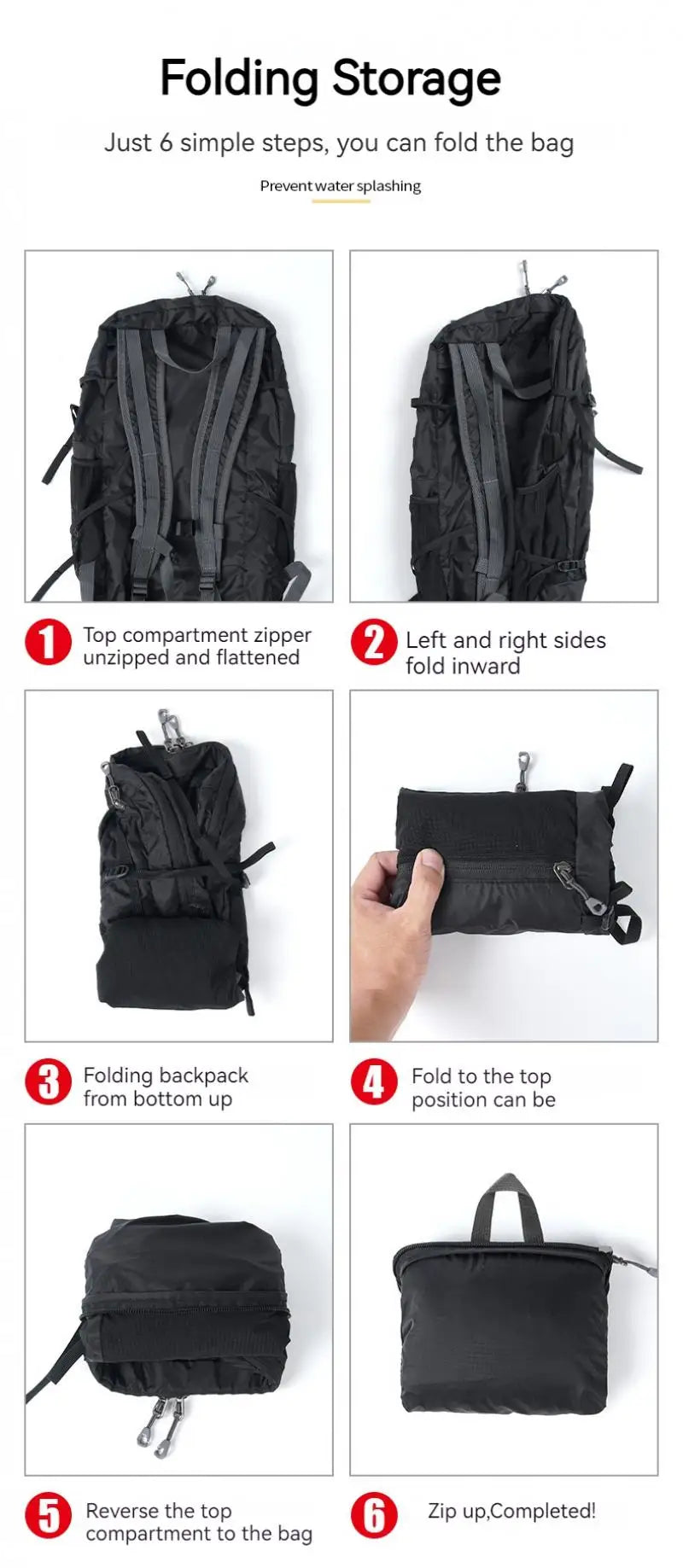 Folding Storage

Just 6 simple steps, you can fold the bag

Prevent water splashing

1 Top compartment zipper unzipped and flattened

2 Left and right sides fold inward

3 Folding backpack from bottom up

4 Fold to the top position can be

5 Reverse the top compartment to the bag

6 Zip up,Completed!