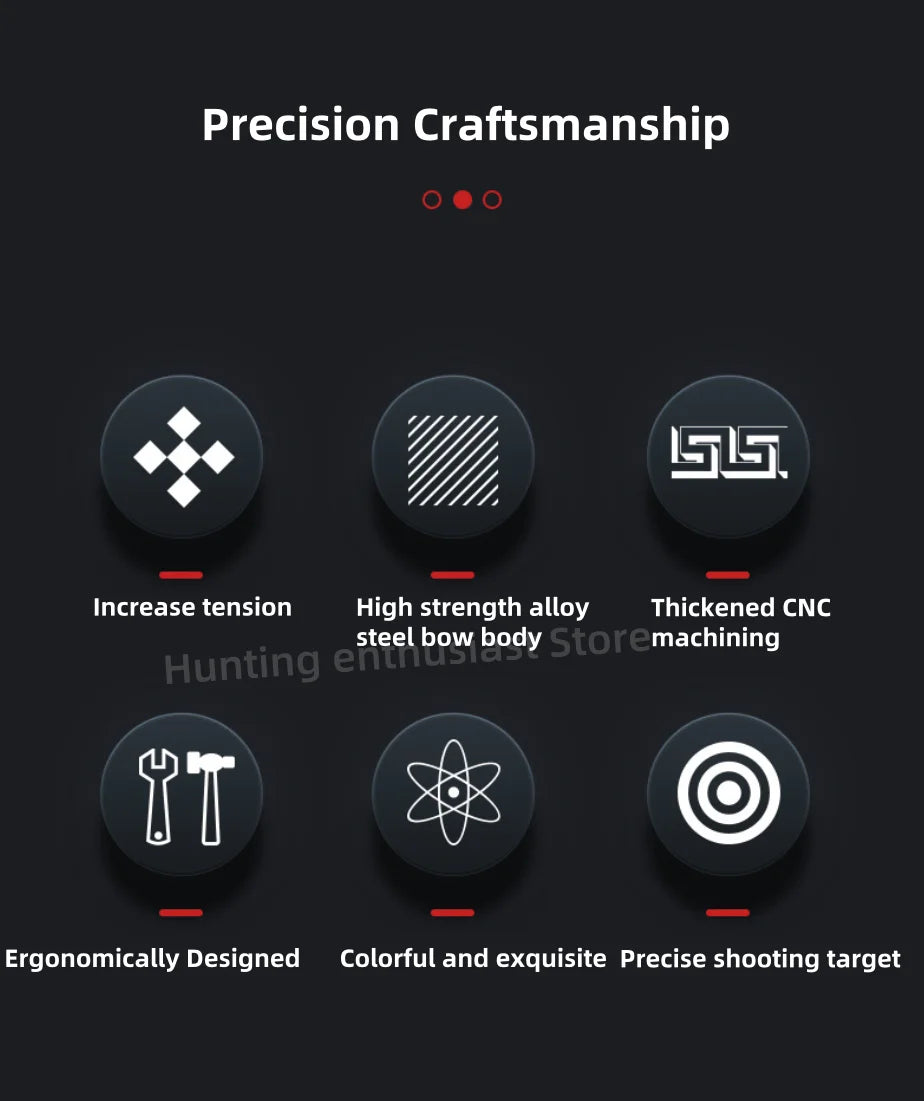 Precision Craftsmanship

Increase tension

High strength alloy steel bow body

Thickened CNC machining

Ergonomically Designed

Colorful and exquisite

Precise shooting target

Hunting enthusiast Store