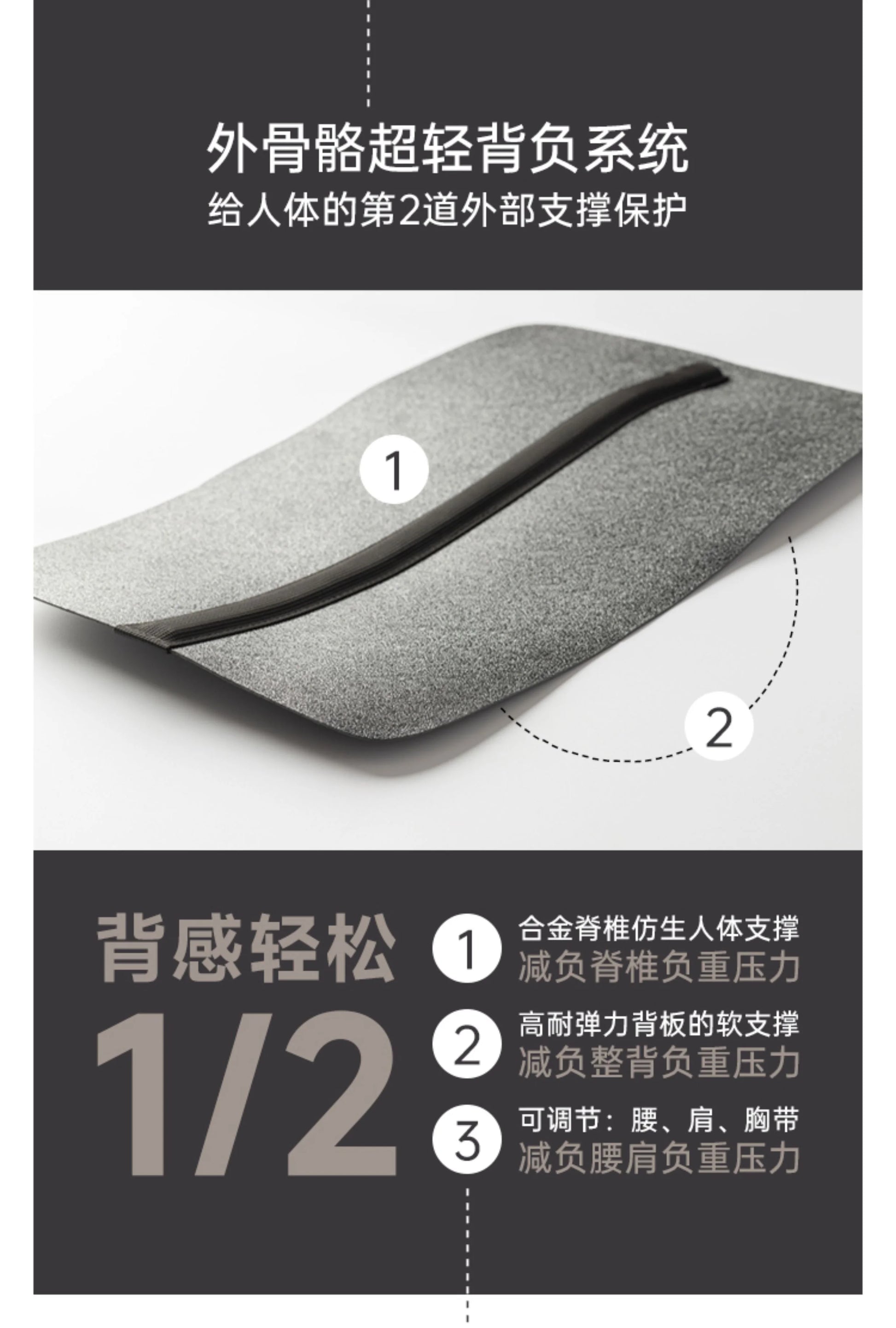 外骨骼超轻背负系统
给人体的第2道外部支撑保护

1

2

背感轻松
1/2

1 合金脊椎仿生人体支撑
减负脊椎负重压力

2 高耐弹力背板的软支撑
减负整背负重压力

3 可调节：腰、肩、胸带
减负腰肩负重压力