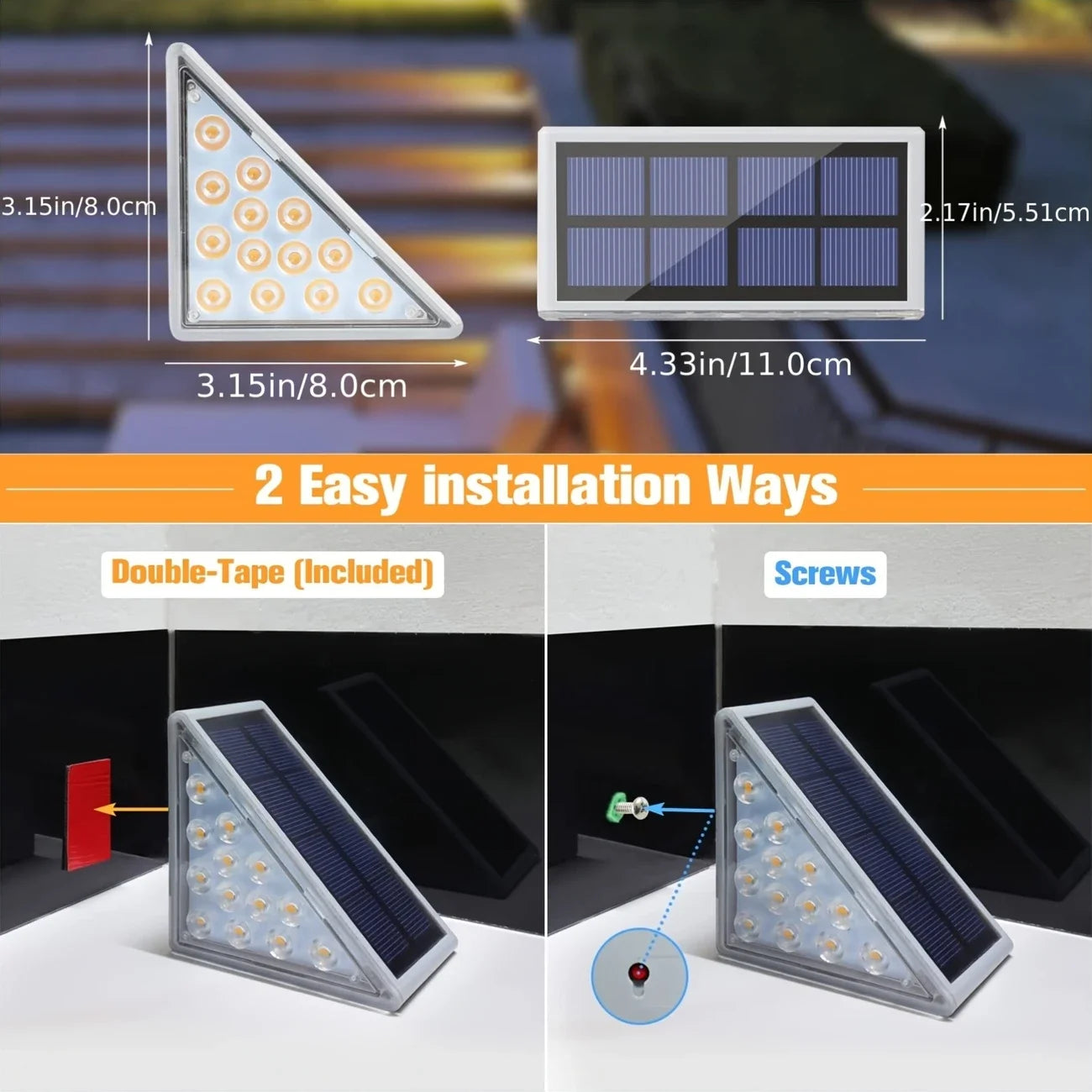 3.15in/8.0cm

3.15in/8.0cm

2.17in/5.51cm

4.33in/11.0cm

2 Easy installation Ways

Double-Tape (Included)

Screws