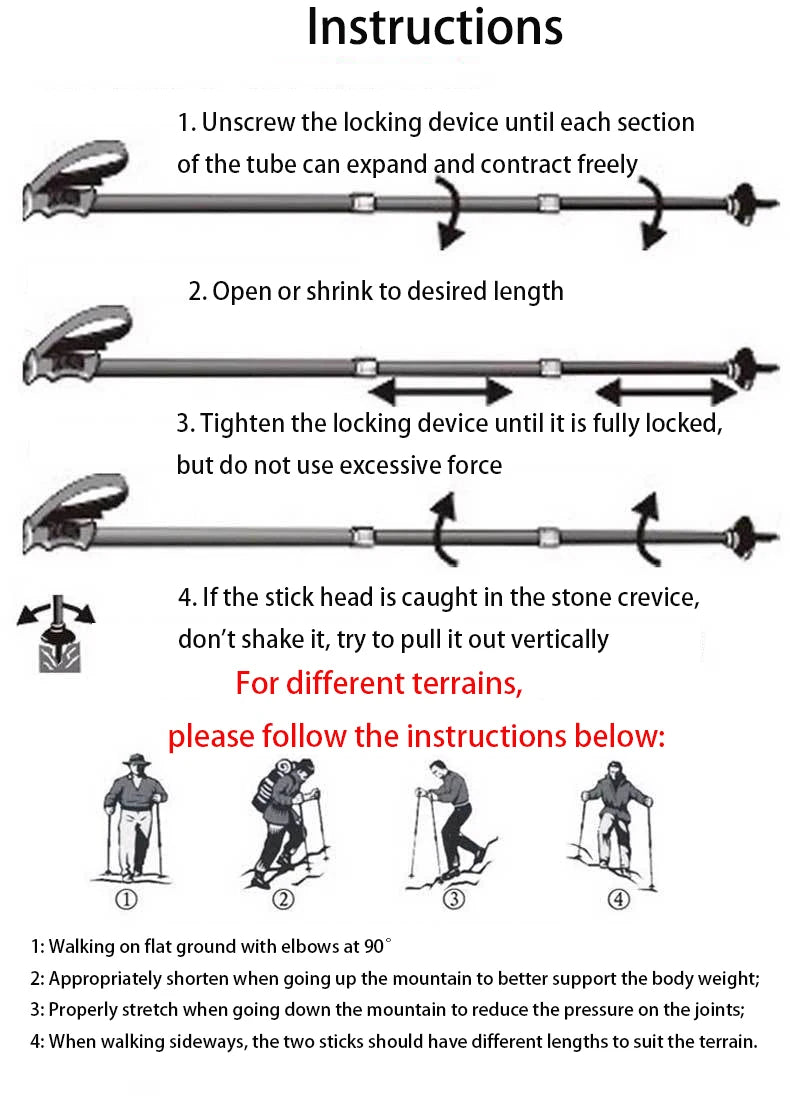 Instructions

1. Unscrew the locking device until each section of the tube can expand and contract freely

2. Open or shrink to desired length

3. Tighten the locking device until it is fully locked, but do not use excessive force

4. If the stick head is caught in the stone crevice, don't shake it, try to pull it out vertically

For different terrains,

please follow the instructions below:

①

②

③

④

1: Walking on flat ground with elbows at 90°

2: Appropriately shorten when going up the mountain to better support the body weight;

3: Properly stretch when going down the mountain to reduce the pressure on the joints;

4: When walking sideways, the two sticks should have different lengths to suit the terrain.