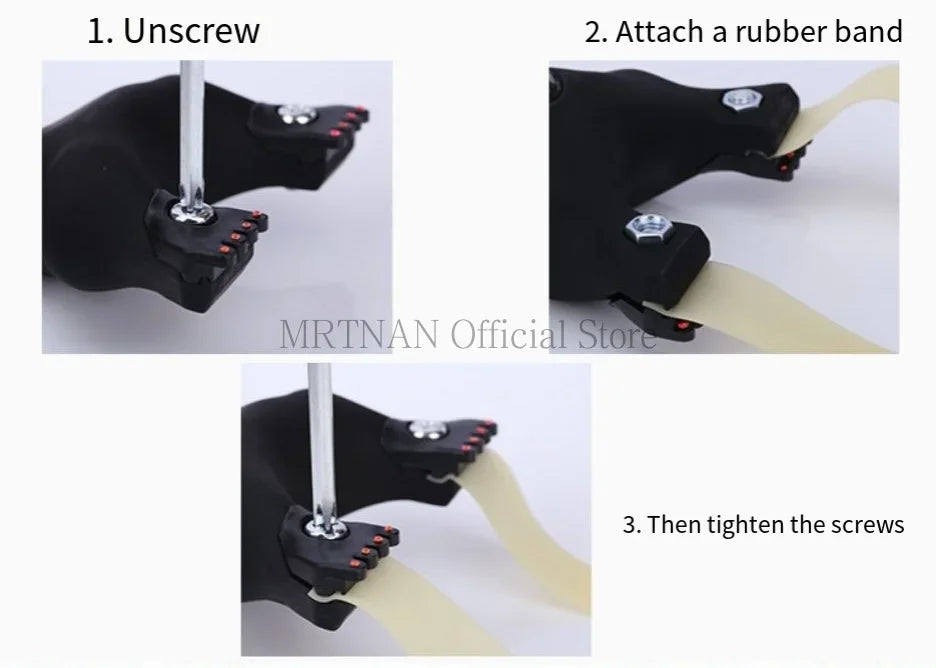 1. Unscrew

2. Attach a rubber band

MRTNAN Official Store

3. Then tighten the screws