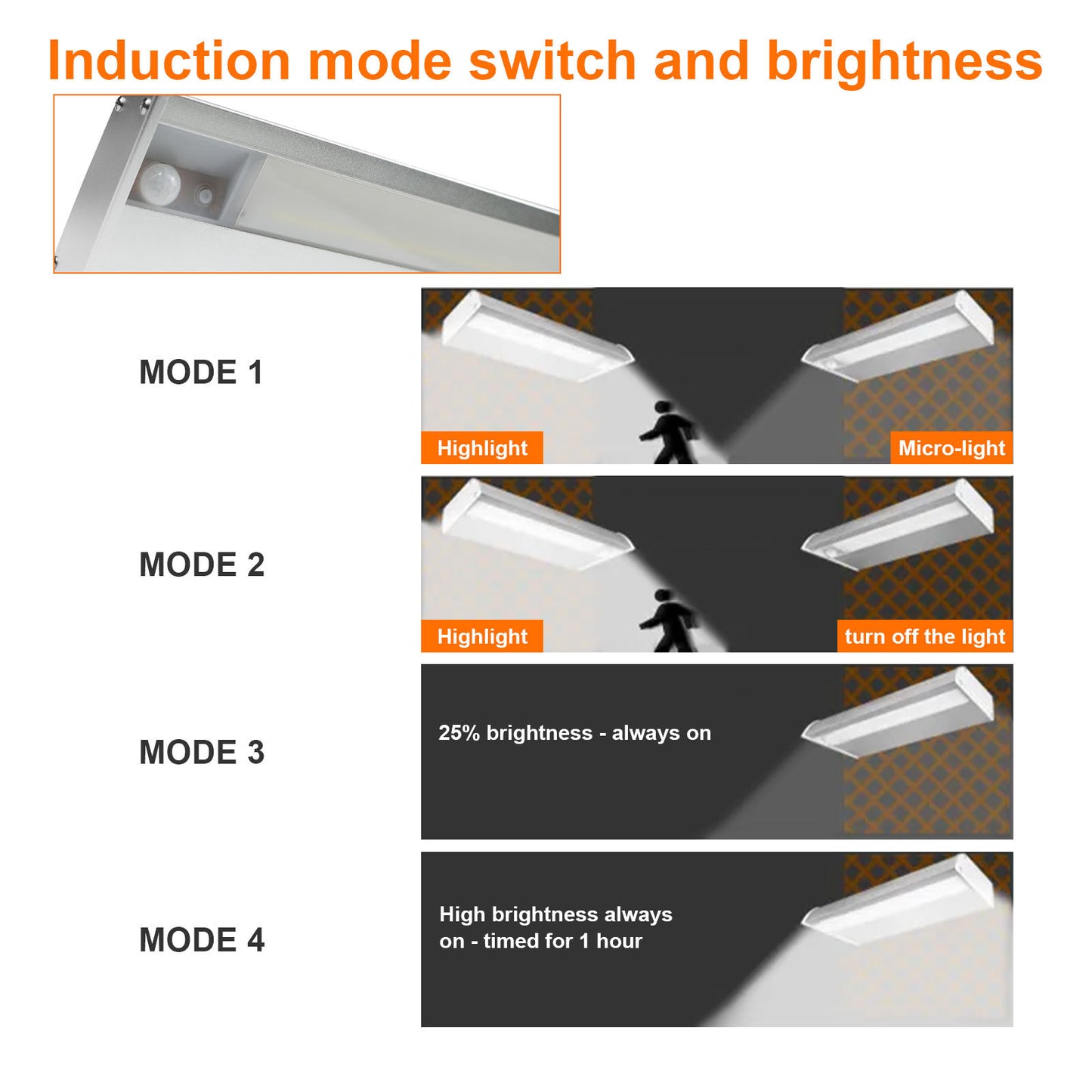 Induction mode switch and brightness

MODE 1

Highlight

Micro-light

MODE 2

Highlight

turn off the light

MODE 3

25% brightness - always on

MODE 4

High brightness always on - timed for 1 hour