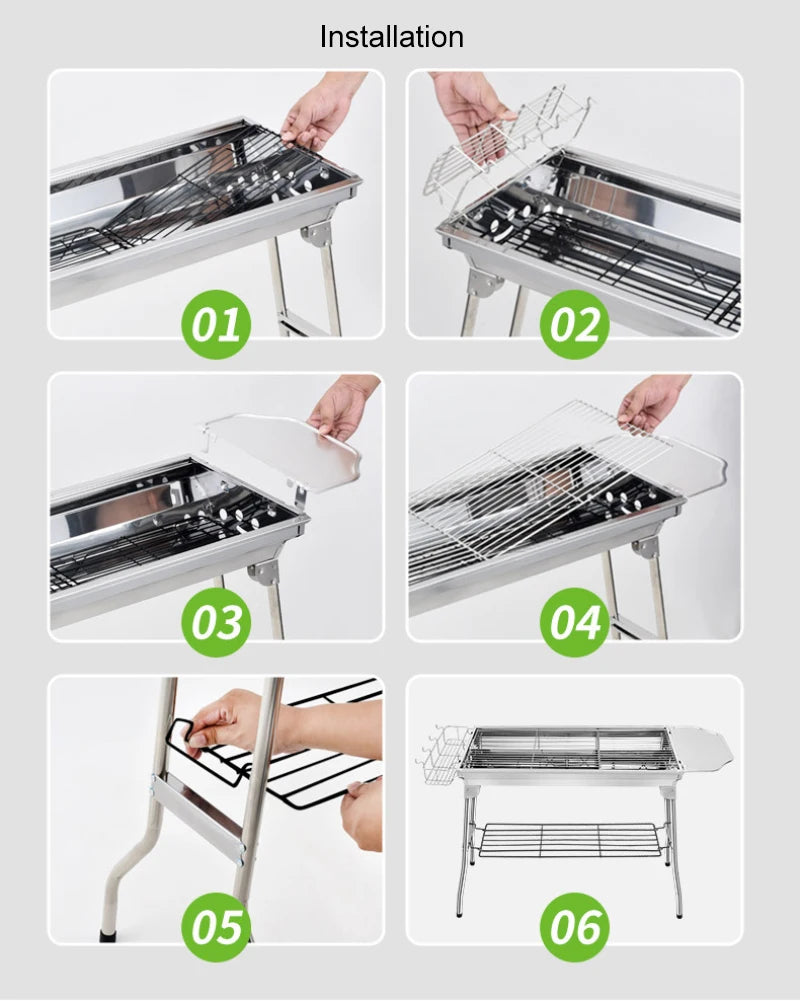 Installation

01

02

03

04

05

06