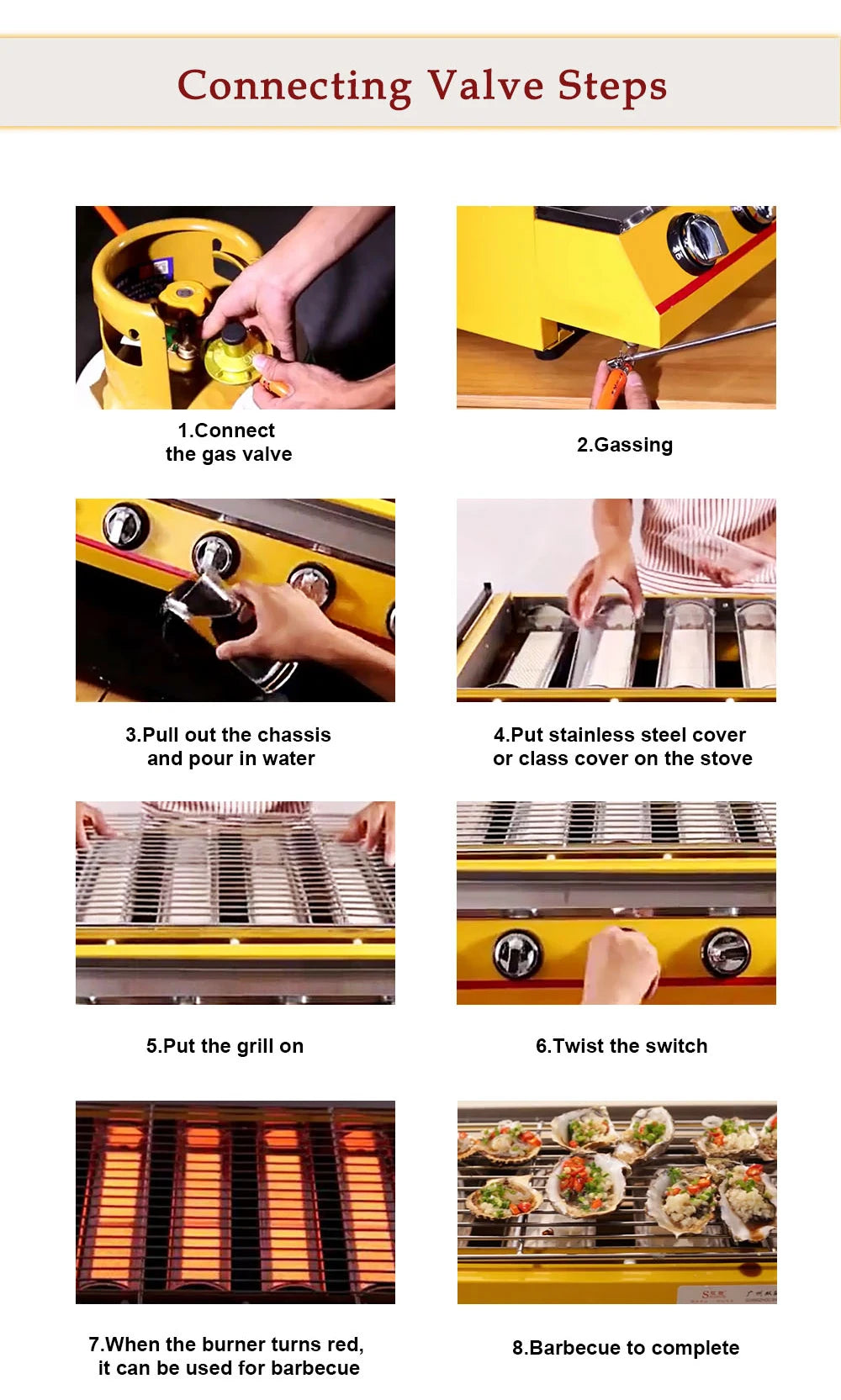 Connecting Valve Steps

1.Connect the gas valve

2.Gassing

3.Pull out the chassis and pour in water

4.Put stainless steel cover or class cover on the stove

5.Put the grill on

6.Twist the switch

7.When the burner turns red, it can be used for barbecue

8.Barbecue to complete