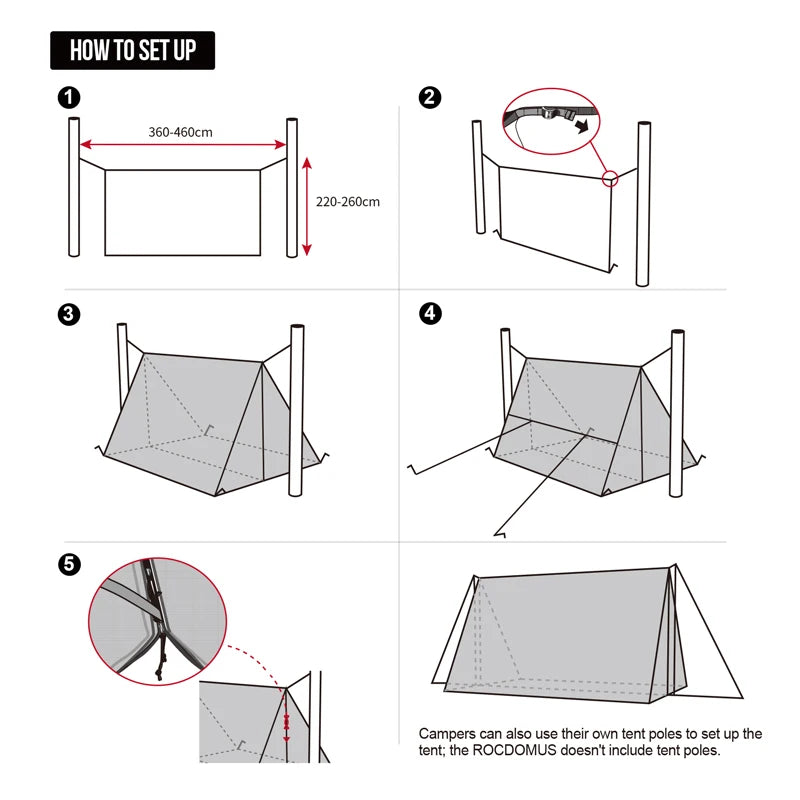 HOW TO SET UP

1
360-460cm
220-260cm

2

3

4

5

Campers can also use their own tent poles to set up the tent; the ROCDOMUS doesn't include tent poles.