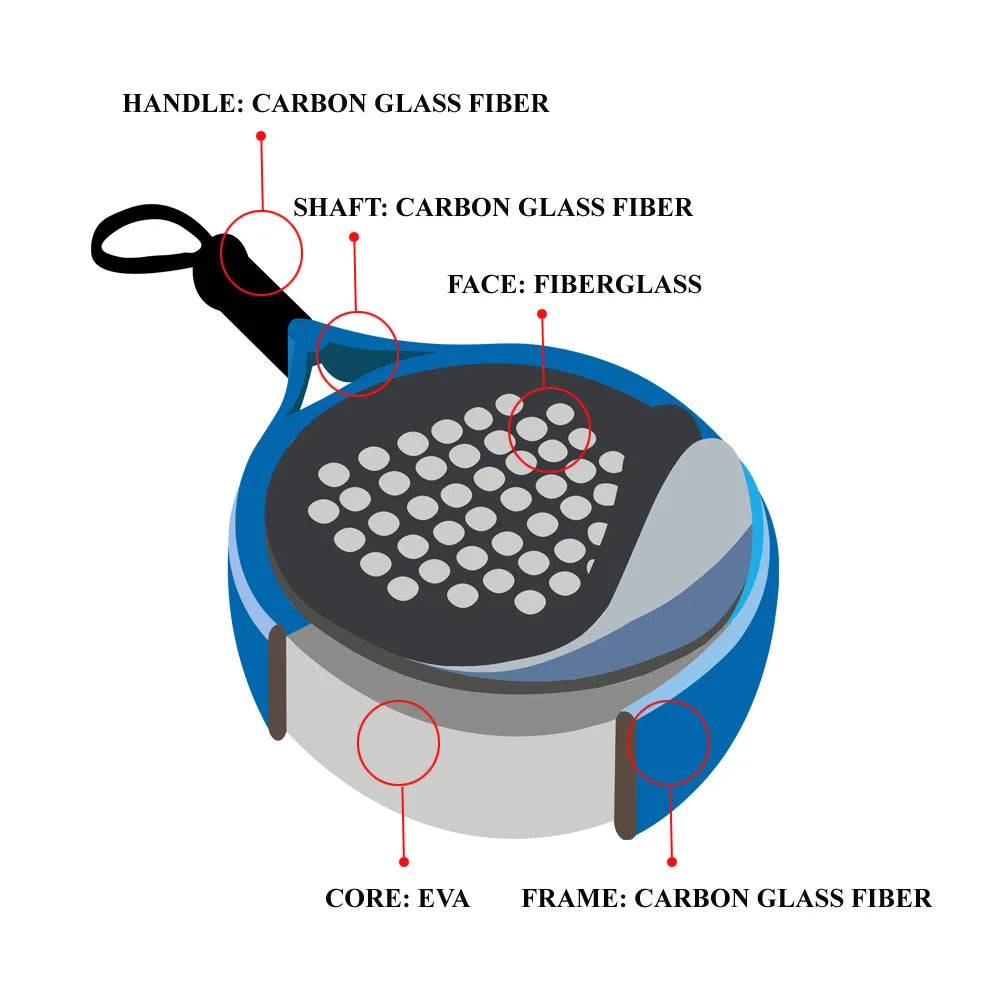 HANDLE: CARBON GLASS FIBER

SHAFT: CARBON GLASS FIBER

FACE: FIBERGLASS

CORE: EVA

FRAME: CARBON GLASS FIBER