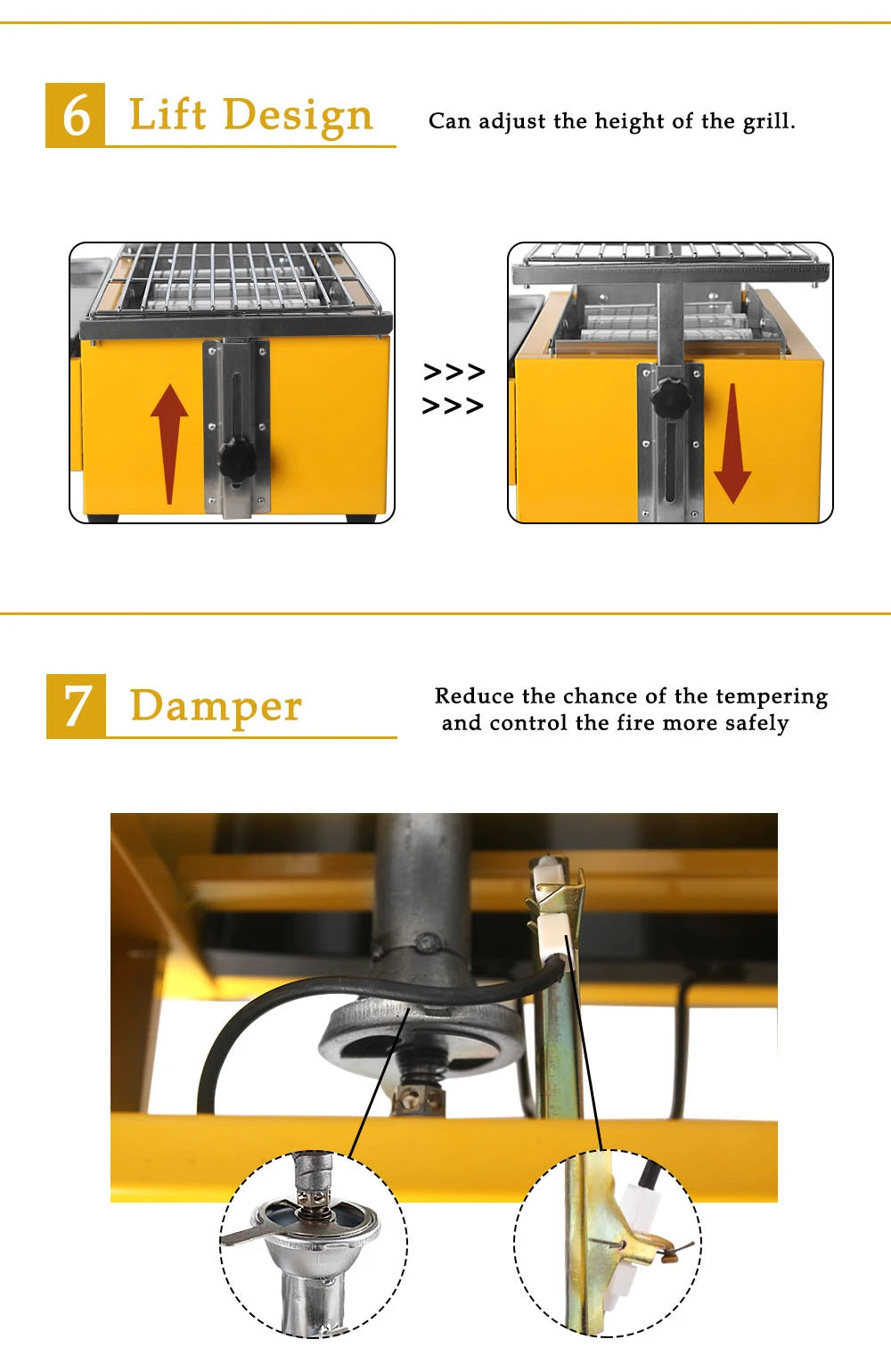 6 Lift Design

Can adjust the height of the grill.

>>>
>>>

7 Damper

Reduce the chance of the tempering and control the fire more safely