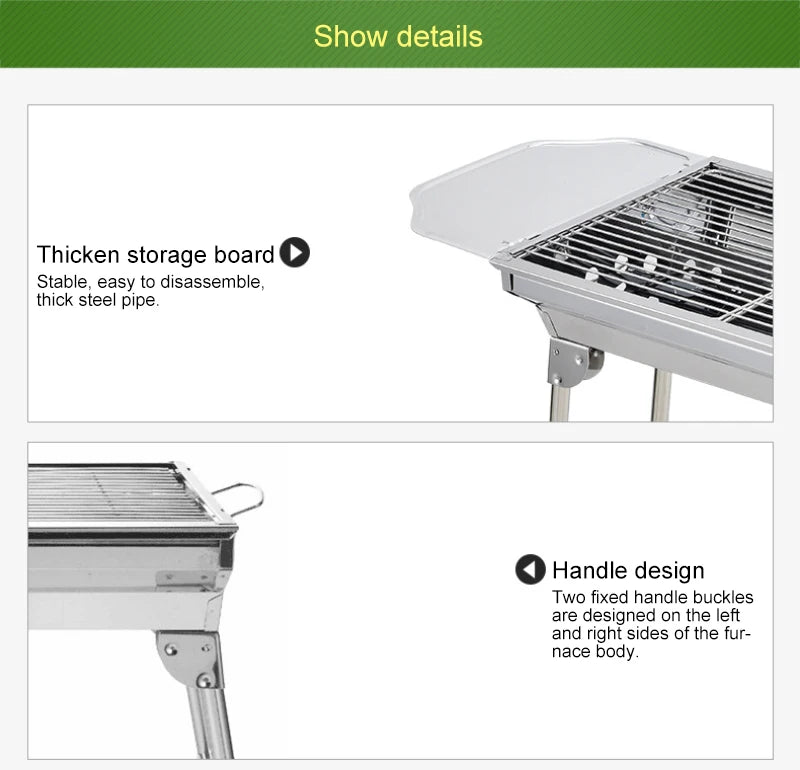 Show details

Thicken storage board

Stable, easy to disassemble, thick steel pipe.

Handle design

Two fixed handle buckles are designed on the left and right sides of the furnace body.