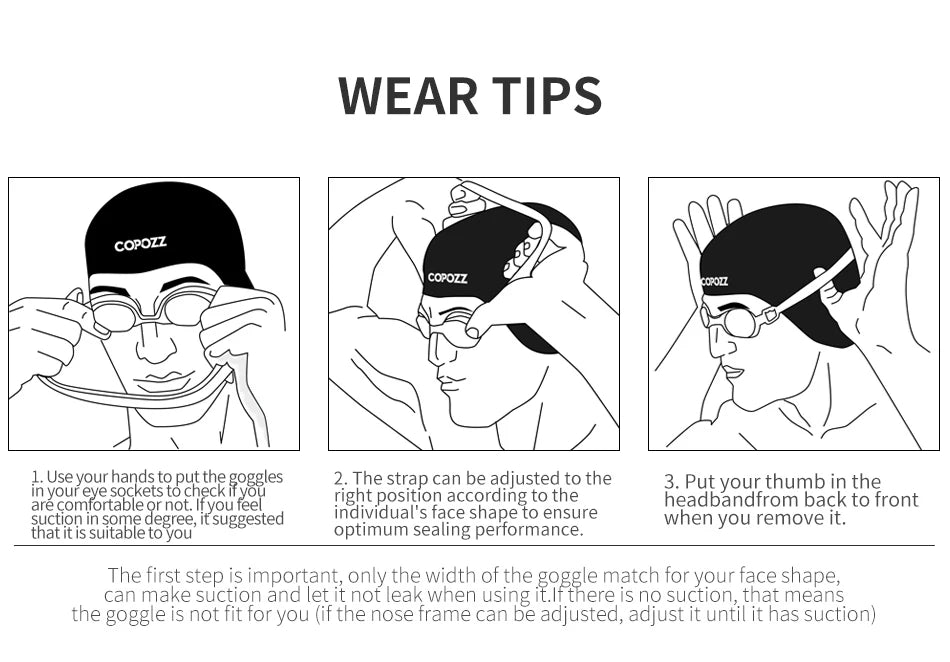 WEAR TIPS

COPOZZ

COPOZZ

COPOZZ

1. Use your hands to put the goggles in your eye sockets to check if you are comfortable or not. If you feel suction in some degree, it suggested that it is suitable to you

2. The strap can be adjusted to the right position according to the individual's face shape to ensure optimum sealing performance.

3. Put your thumb in the headbandfrom back to front when you remove it.

The first step is important, only the width of the goggle match for your face shape, can make suction and let it not leak when using it.If there is no suction, that means the goggle is not fit for you (if the nose frame can be adjusted, adjust it until it has suction)