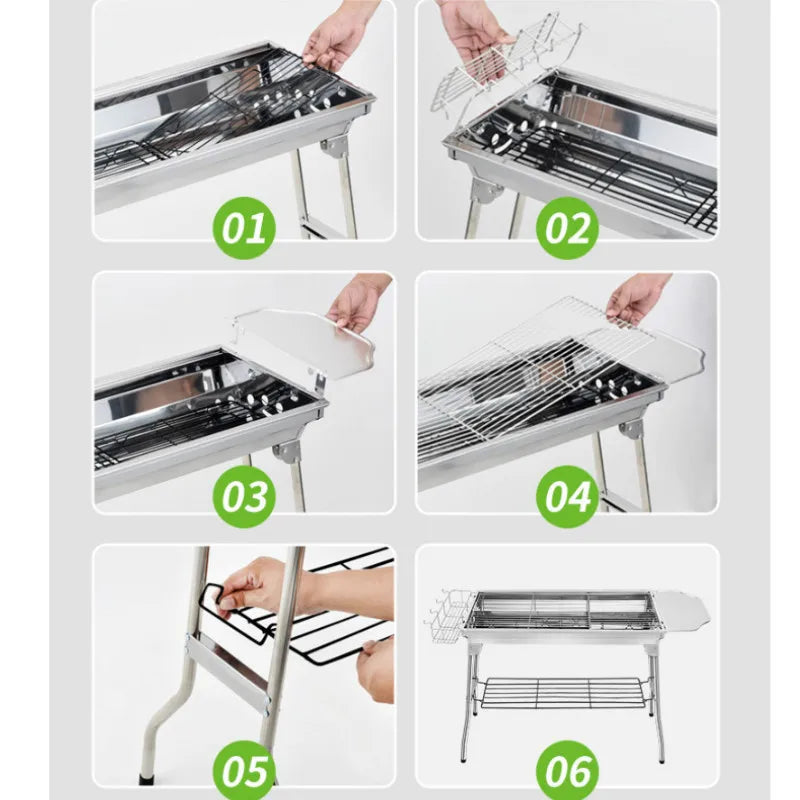 01

02

03

04

05

06