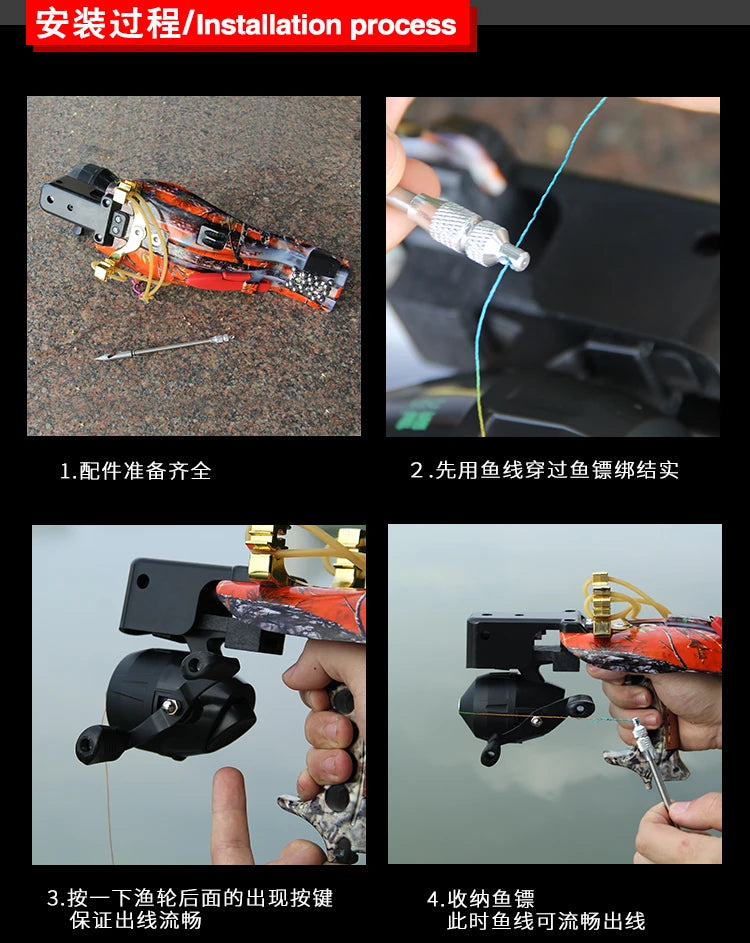 安装过程/Installation process

1.配件准备齐全

2.先用鱼线穿过鱼镖绑结实

3.按一下渔轮后面的出现按键
保证出线流畅

4.收纳鱼镖
此时鱼线可流畅出线