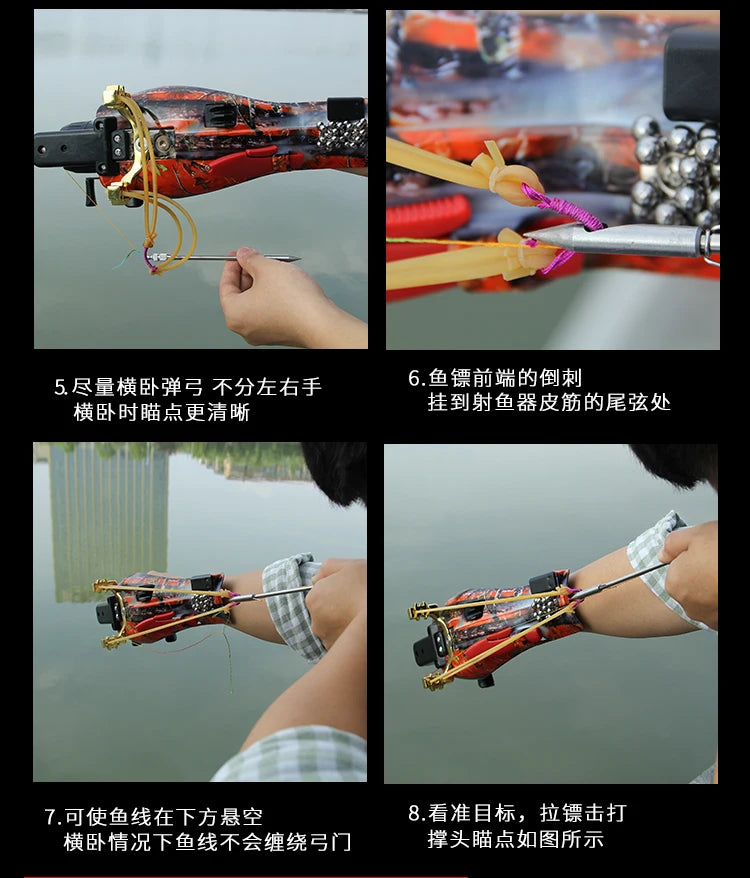 5.尽量横卧弹弓 不分左右手
横卧时瞄点更清晰

6.鱼镖前端的倒刺
挂到射鱼器皮筋的尾弦处

7.可使鱼线在下方悬空
横卧情况下鱼线不会缠绕弓门

8.看准目标，拉镖击打
撑头瞄点如图所示