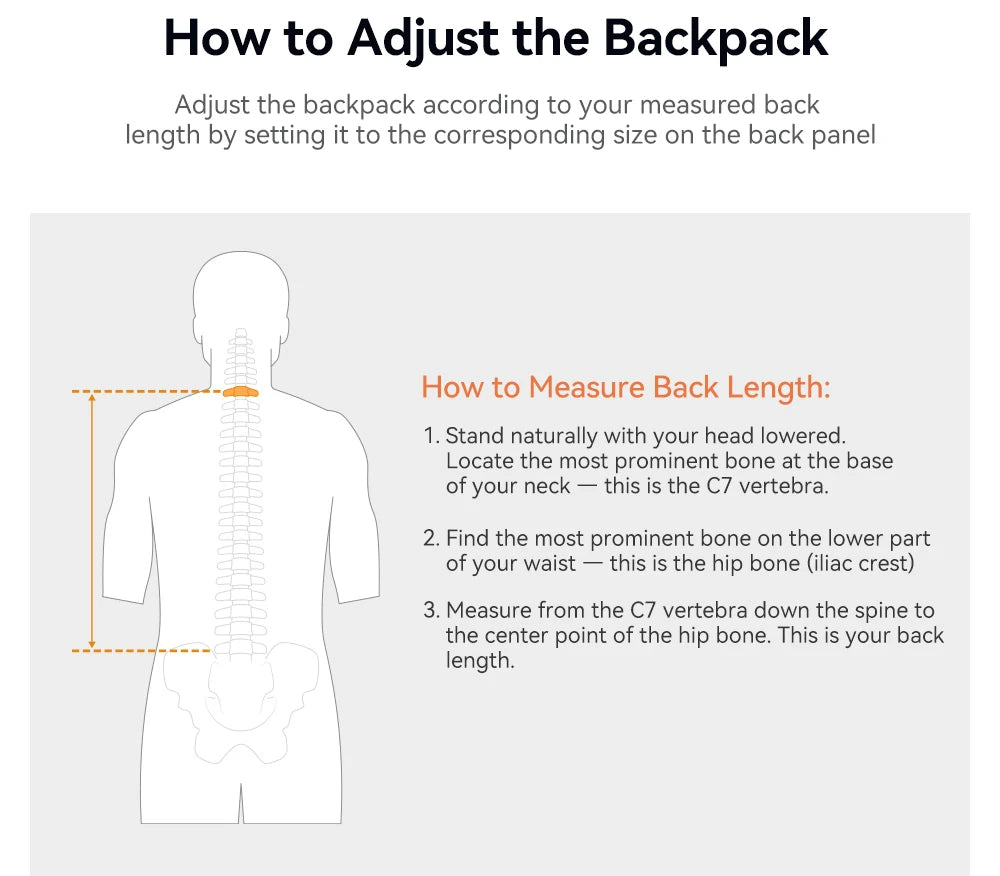 How to Adjust the Backpack

Adjust the backpack according to your measured back length by setting it to the corresponding size on the back panel

How to Measure Back Length:

1. Stand naturally with your head lowered. Locate the most prominent bone at the base of your neck — this is the C7 vertebra.

2. Find the most prominent bone on the lower part of your waist — this is the hip bone (iliac crest)

3. Measure from the C7 vertebra down the spine to the center point of the hip bone. This is your back length.