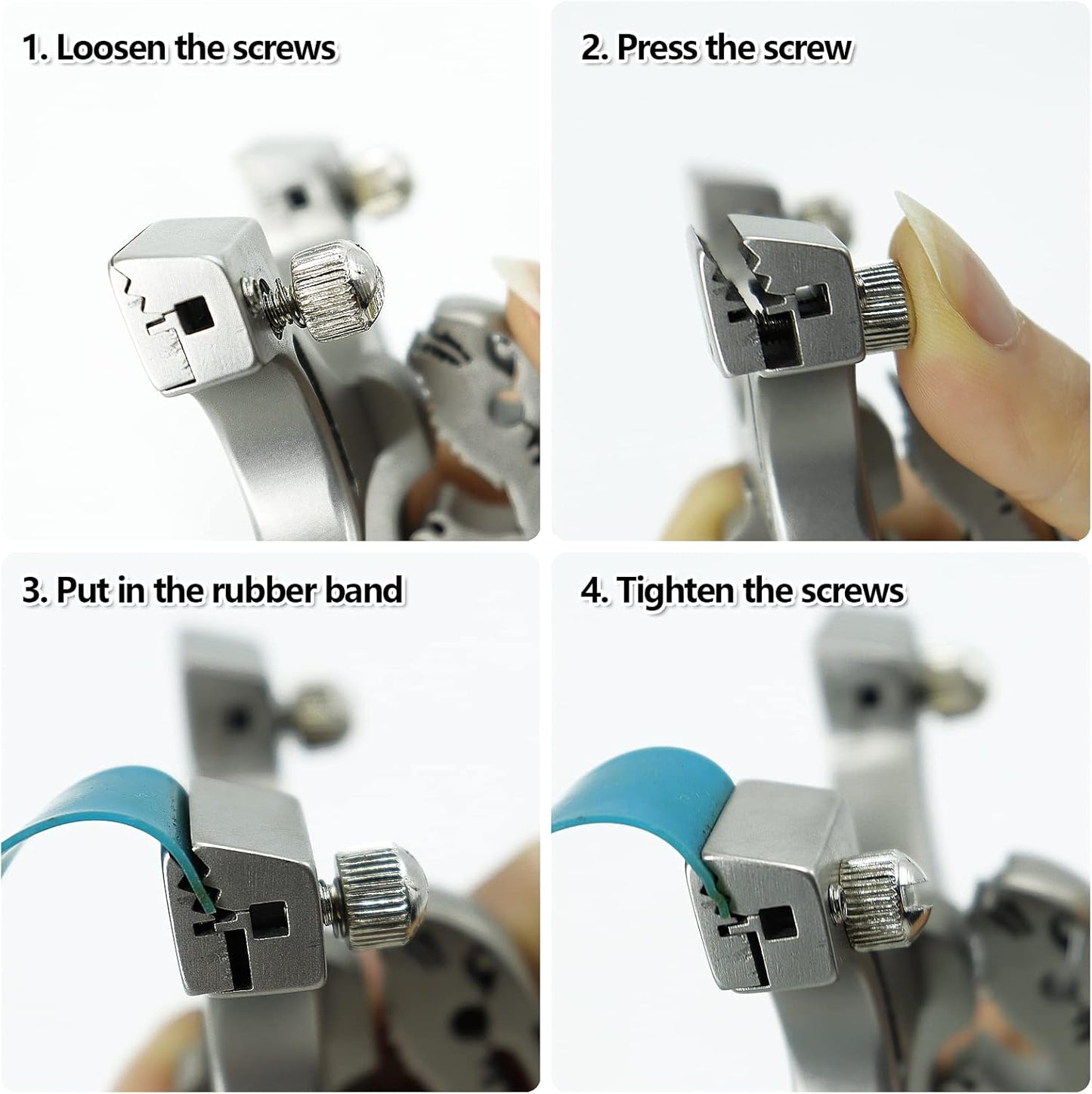 1. Loosen the screws

2. Press the screw

3. Put in the rubber band

4. Tighten the screws