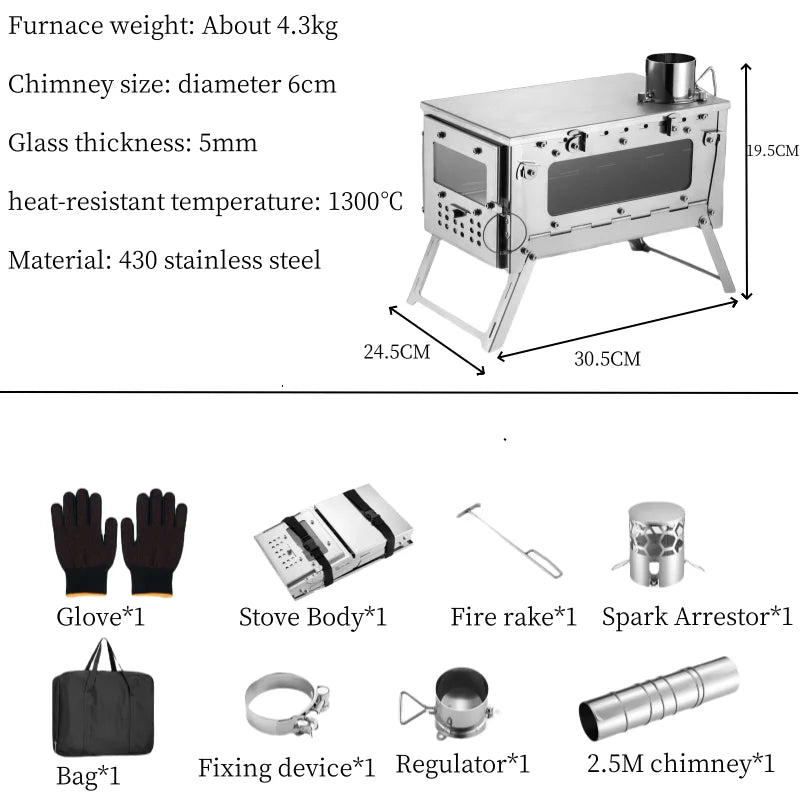 Furnace weight: About 4.3kg

Chimney size: diameter 6cm

Glass thickness: 5mm

heat-resistant temperature: 1300°C

Material: 430 stainless steel

19.5CM

24.5CM

30.5CM

Glove*1

Stove Body*1

Fire rake*1

Spark Arrestor*1

Bag*1

Fixing device*1

Regulator*1

2.5M chimney*1