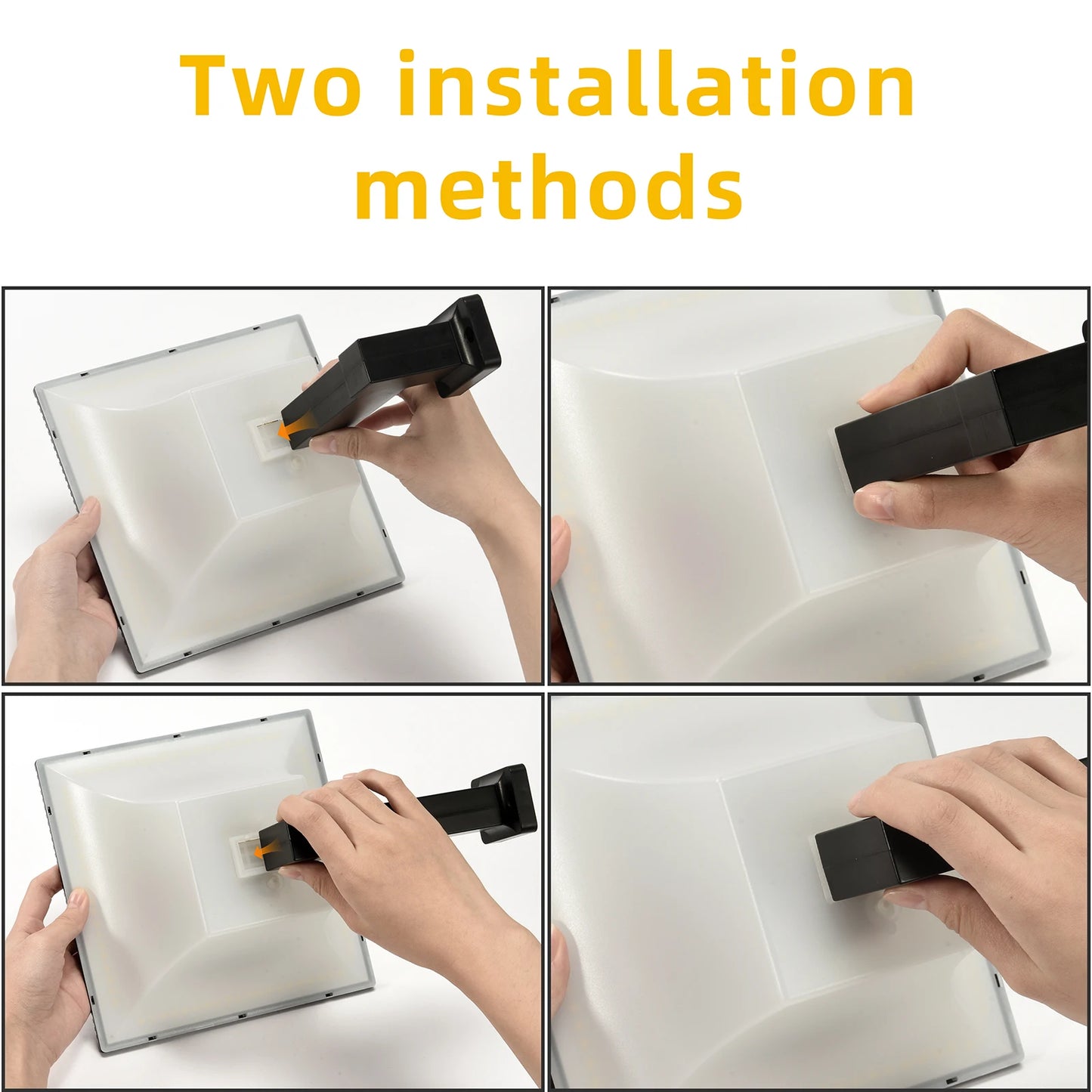 Two installation methods